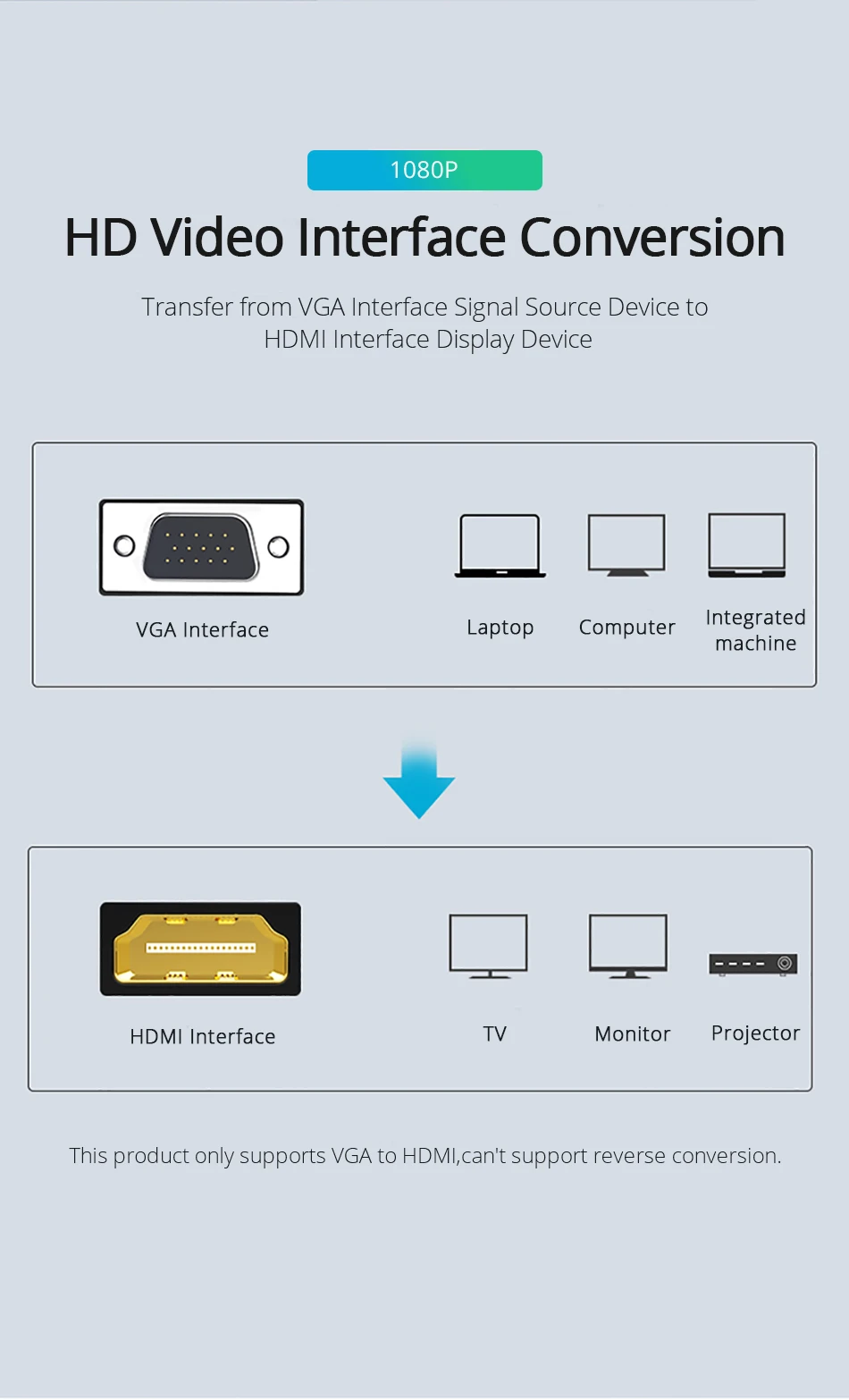 1080P

HD Video Interface Conversion

Transfer from VGA Interface Signal Source Device to HDMI Interface Display Device

VGA Interface

Laptop

Computer

Integrated machine

HDMI Interface

TV

Monitor

Projector

This product only supports VGA to HDMI,can't support reverse conversion.