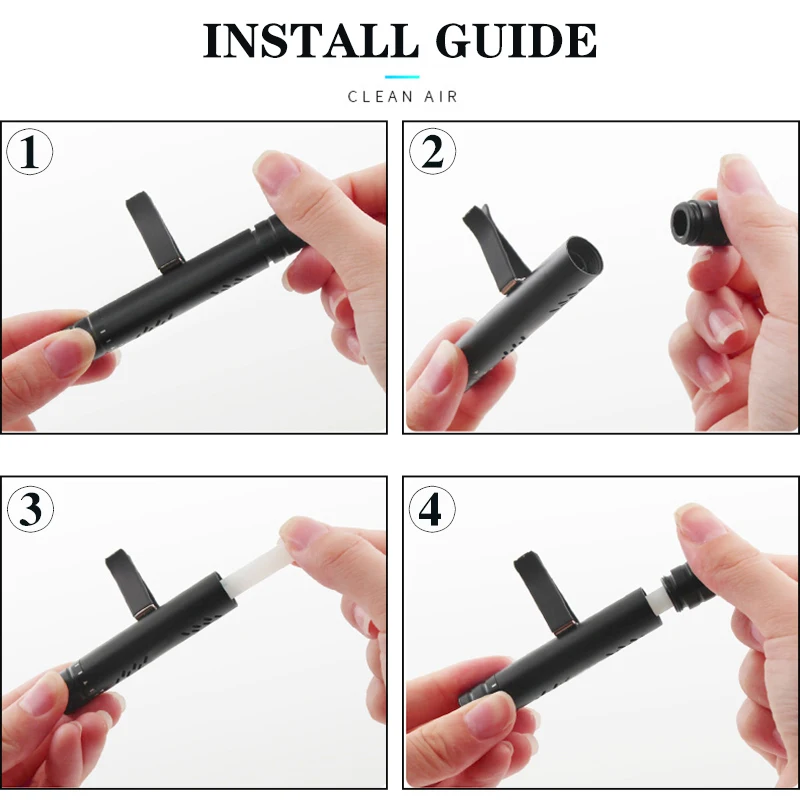 INSTALL GUIDE

CLEAN AIR

1

2

3

4