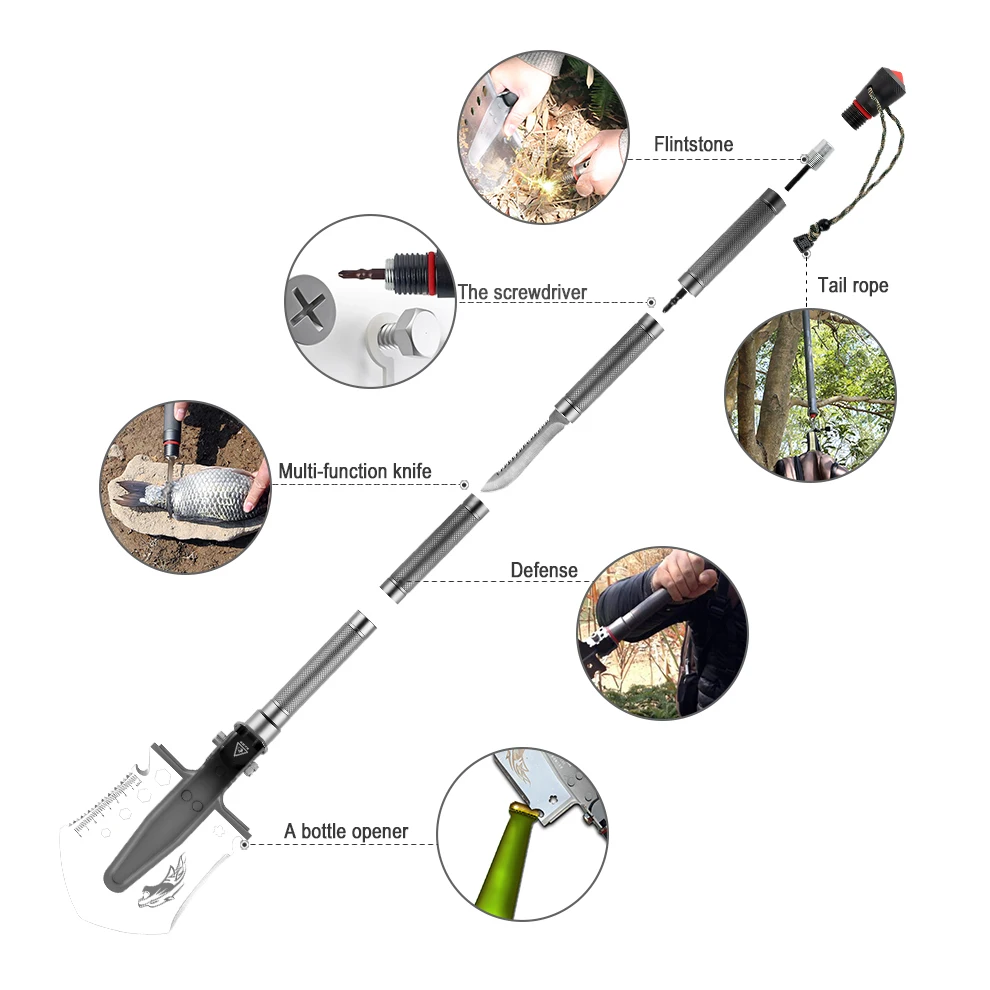 Flintstone

The screwdriver

Tail rope

Multi-function knife

Defense

A bottle opener