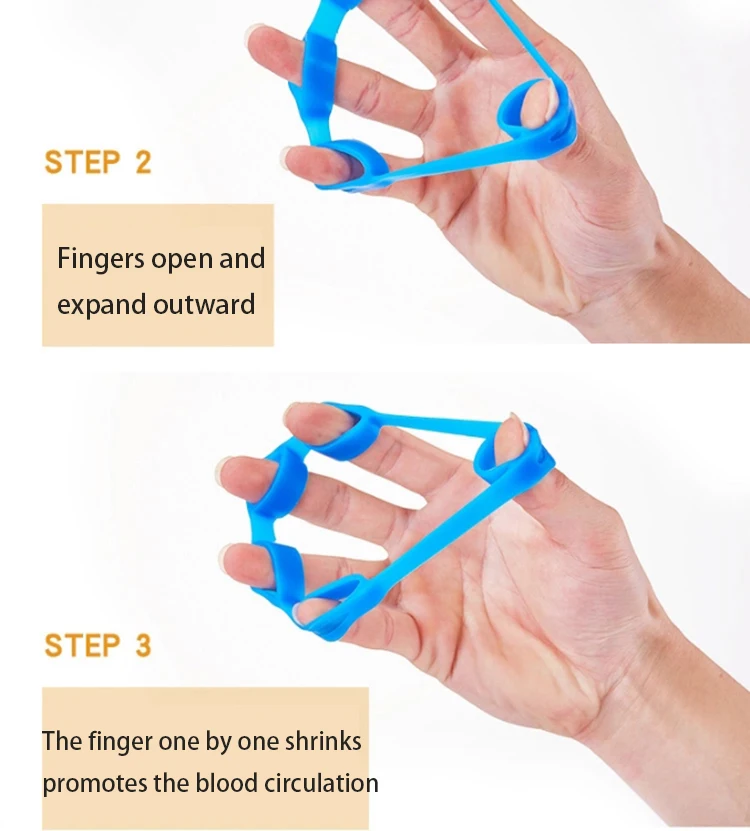 STEP 2

Fingers open and expand outward

STEP 3

The finger one by one shrinks promotes the blood circulation