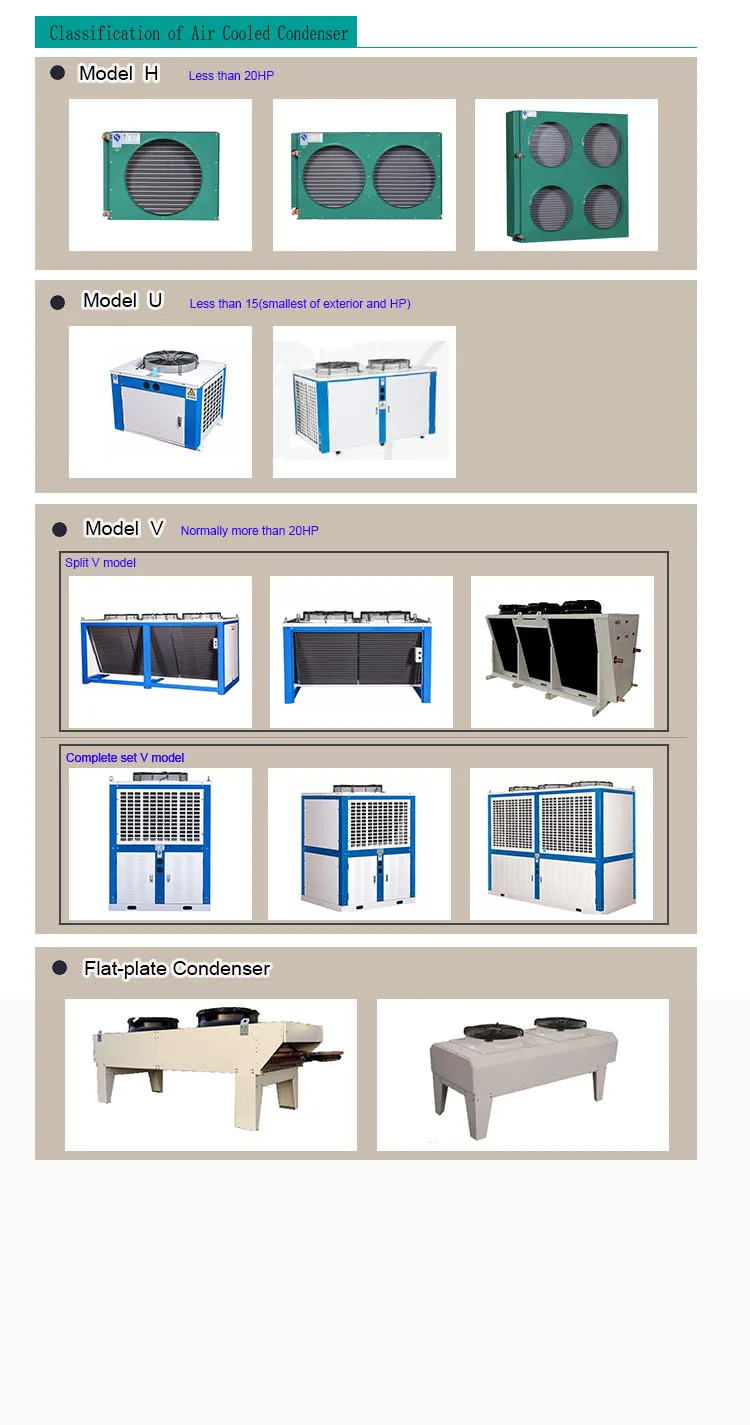 Classification of Air Cooled Condenser

Model H Less than 20HP

Model U Less than 15(smallest of exterior and HP)

Model V Normally more than 20HP

Split V model

Complete set V model

Flat-plate Condenser