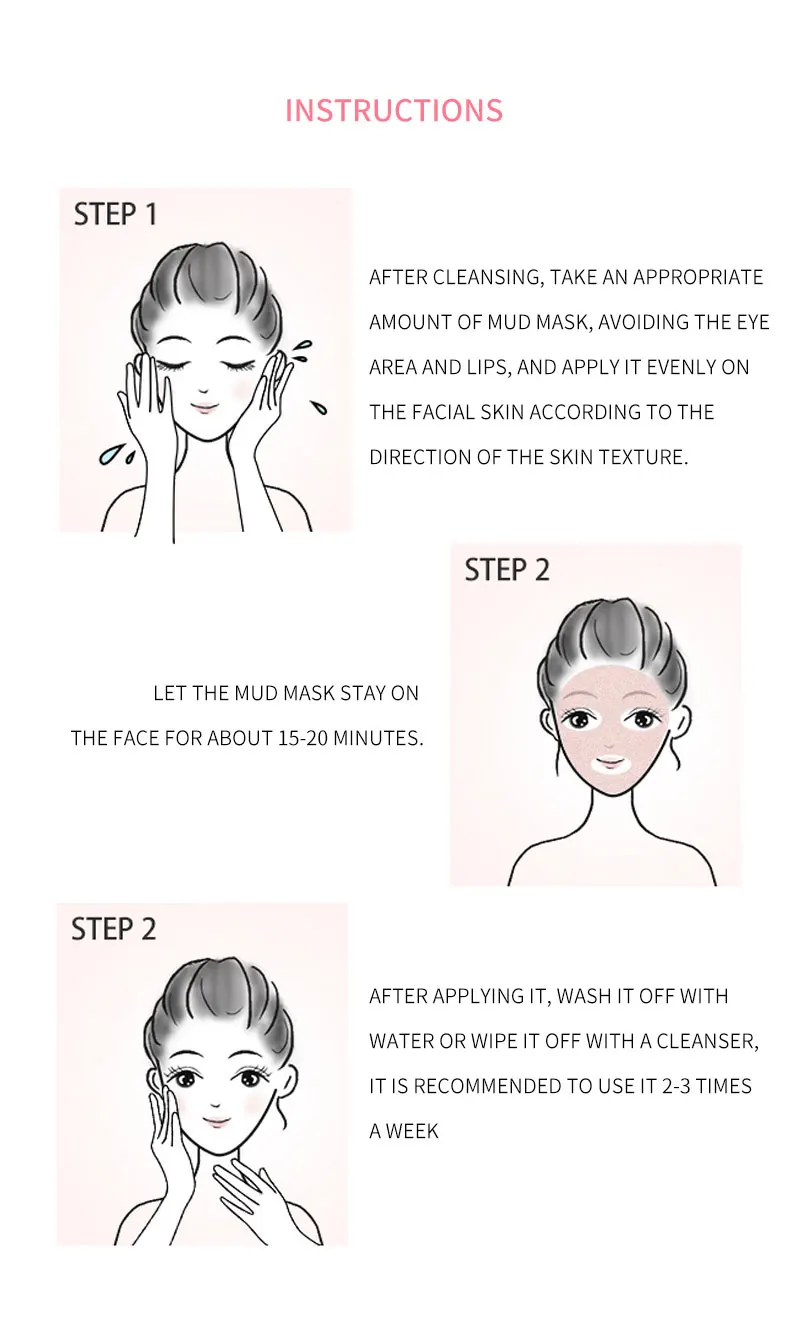 INSTRUCTIONS

STEP 1

AFTER CLEANSING, TAKE AN APPROPRIATE AMOUNT OF MUD MASK, AVOIDING THE EYE AREA AND LIPS, AND APPLY IT EVENLY ON THE FACIAL SKIN ACCORDING TO THE DIRECTION OF THE SKIN TEXTURE.

STEP 2

LET THE MUD MASK STAY ON THE FACE FOR ABOUT 15-20 MINUTES.

STEP 2

AFTER APPLYING IT, WASH IT OFF WITH WATER OR WIPE IT OFF WITH A CLEANSER, IT IS RECOMMENDED TO USE IT 2-3 TIMES A WEEK