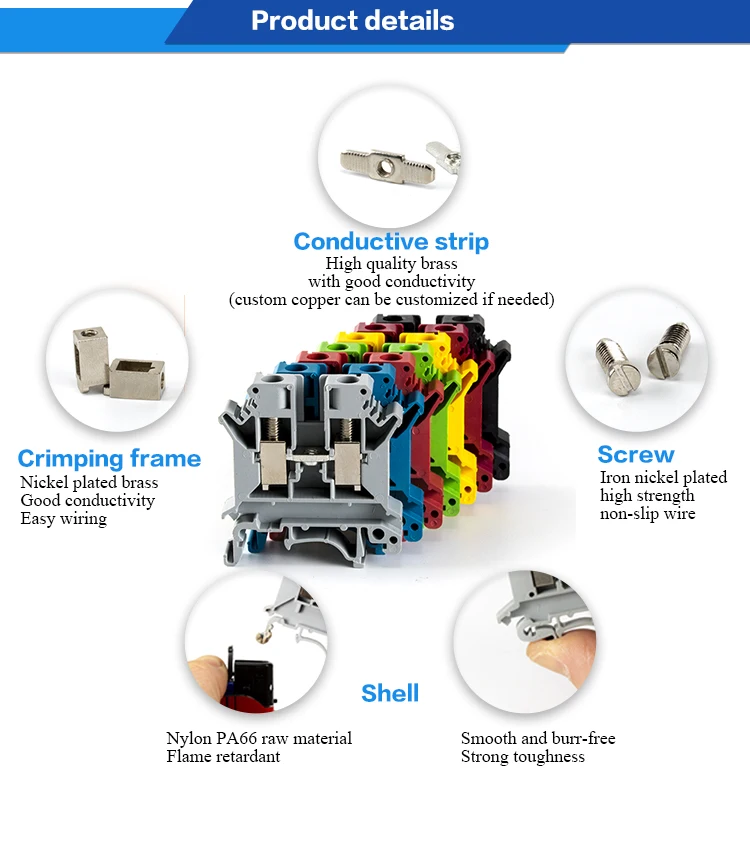 Product details

Conductive strip
High quality brass
with good conductivity
(custom copper can be customized if needed)

Crimping frame
Nickel plated brass
Good conductivity
Easy wiring

Screw
Iron nickel plated
high strength
non-slip wire

Shell

Nylon PA66 raw material
Flame retardant

Smooth and burr-free
Strong toughness