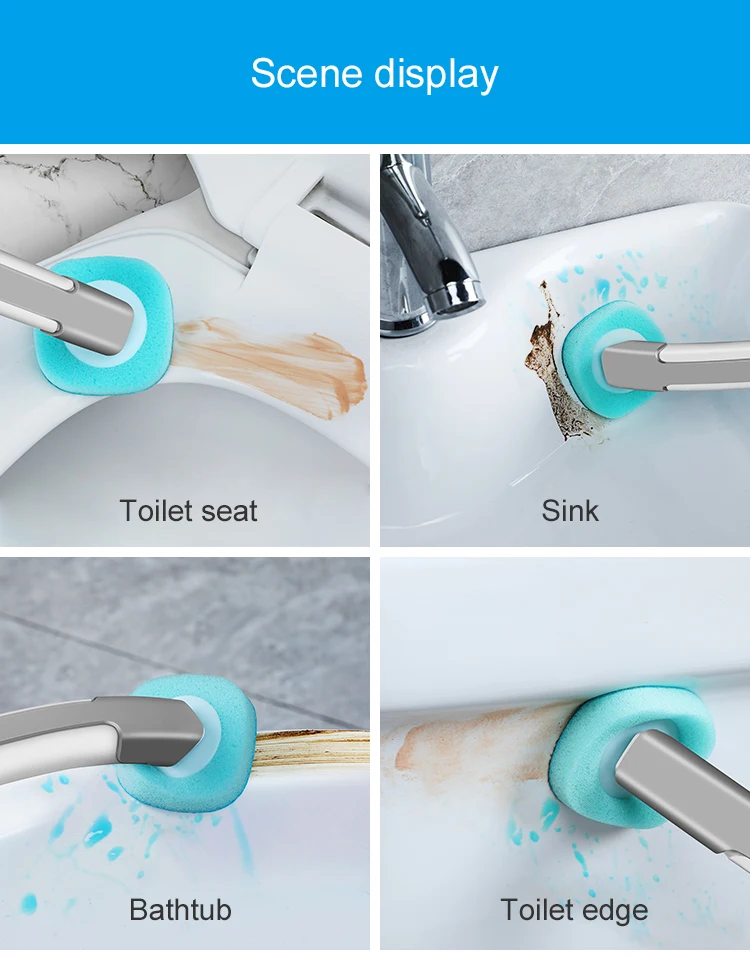 Scene display

Toilet seat

Sink

Bathtub

Toilet edge