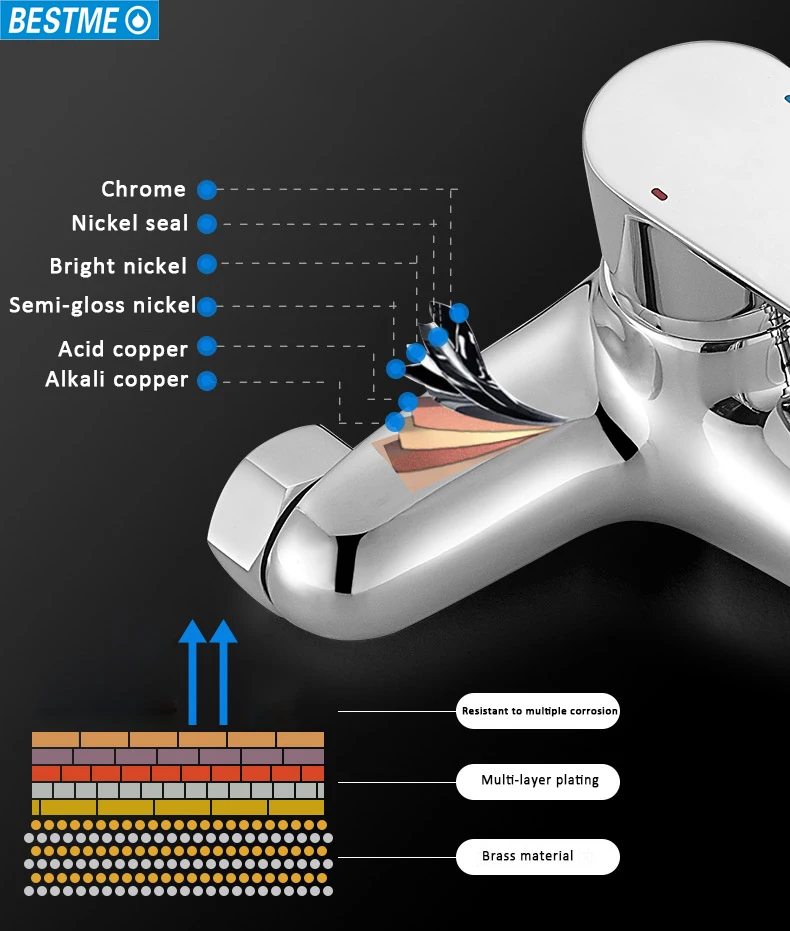 BESTME

Chrome
Nickel seal
Bright nickel
Semi-gloss nickel
Acid copper
Alkali copper

Resistant to multiple corrosion
Multi-layer plating
Brass material