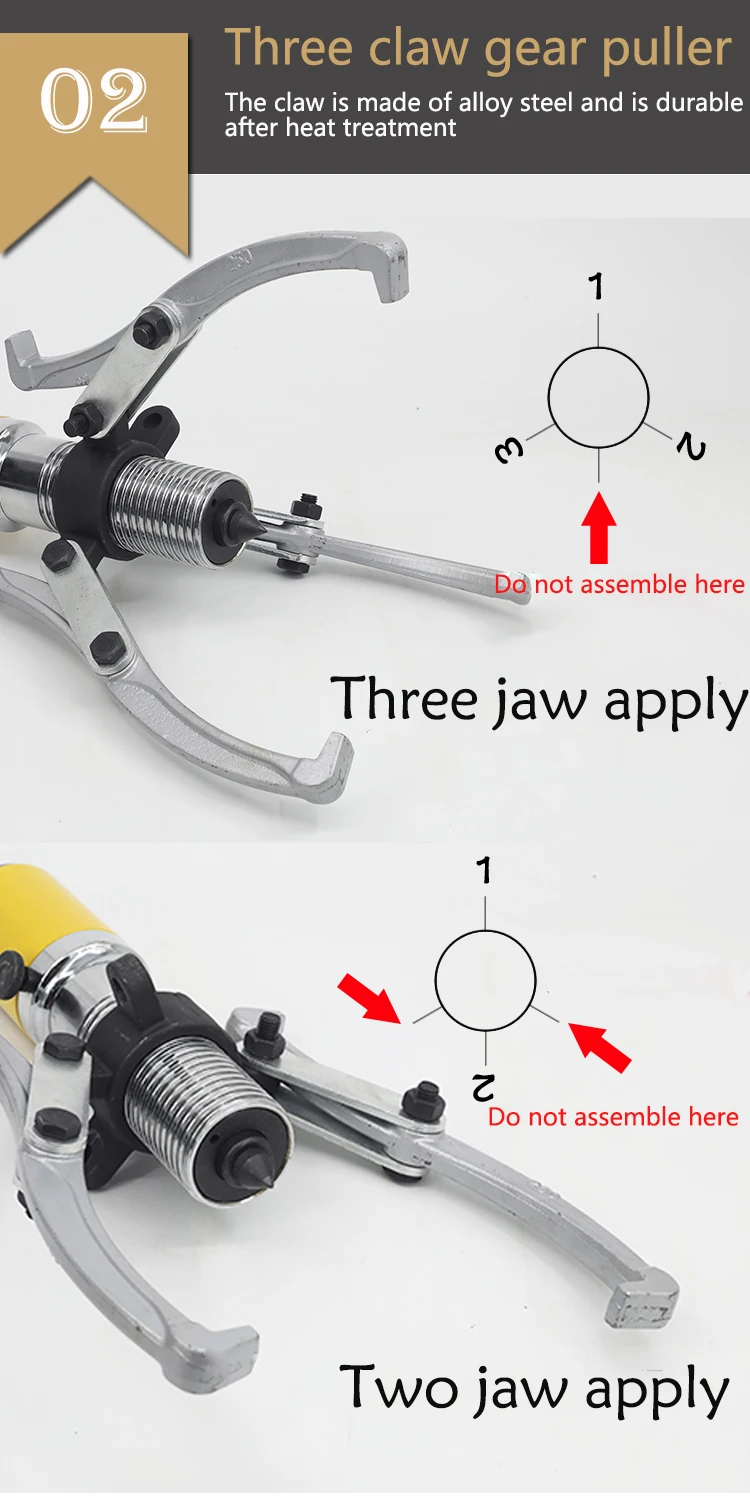 02

Three claw gear puller

The claw is made of alloy steel and is durable after heat treatment

1

3

2

Do not assemble here

Three jaw apply

1

2

Do not assemble here

Two jaw apply