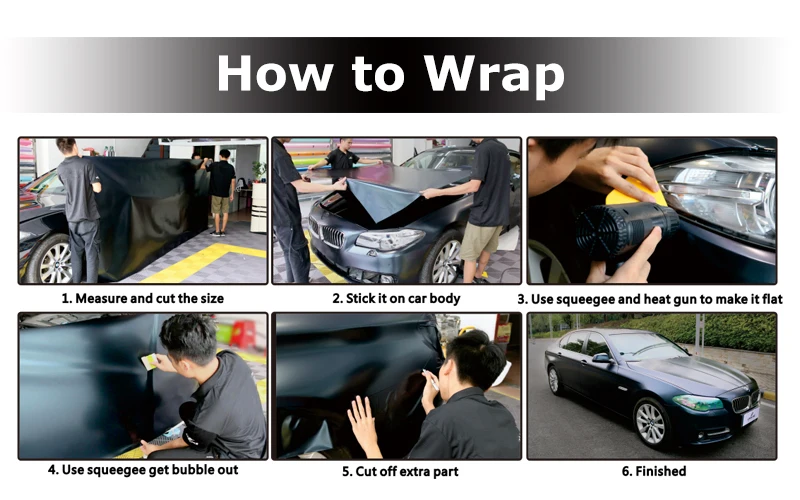 How to Wrap

1. Measure and cut the size

2. Stick it on car body

3. Use squeegee and heat gun to make it flat

4. Use squeegee get bubble out

5. Cut off extra part

6. Finished