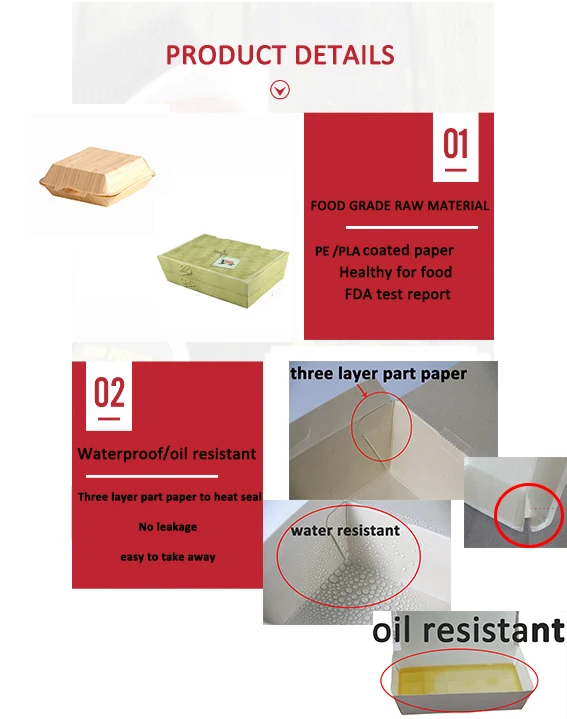 PRODUCT DETAILS

01

FOOD GRADE RAW MATERIAL

PE /PLA coated paper
Healthy for food
FDA test report

02

Waterproof/oil resistant

Three layer part paper to heat seal

No leakage

easy to take away

three layer part paper

water resistant

oil resistant