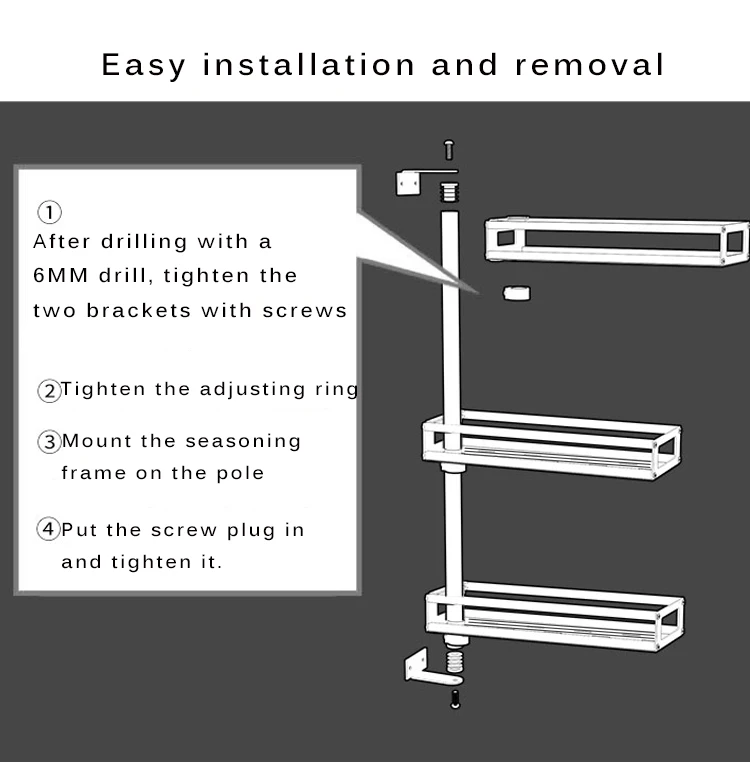 Easy installation and removal

①
After drilling with a 6MM drill, tighten the two brackets with screws

②Tighten the adjusting ring

③Mount the seasoning frame on the pole

④Put the screw plug in and tighten it.