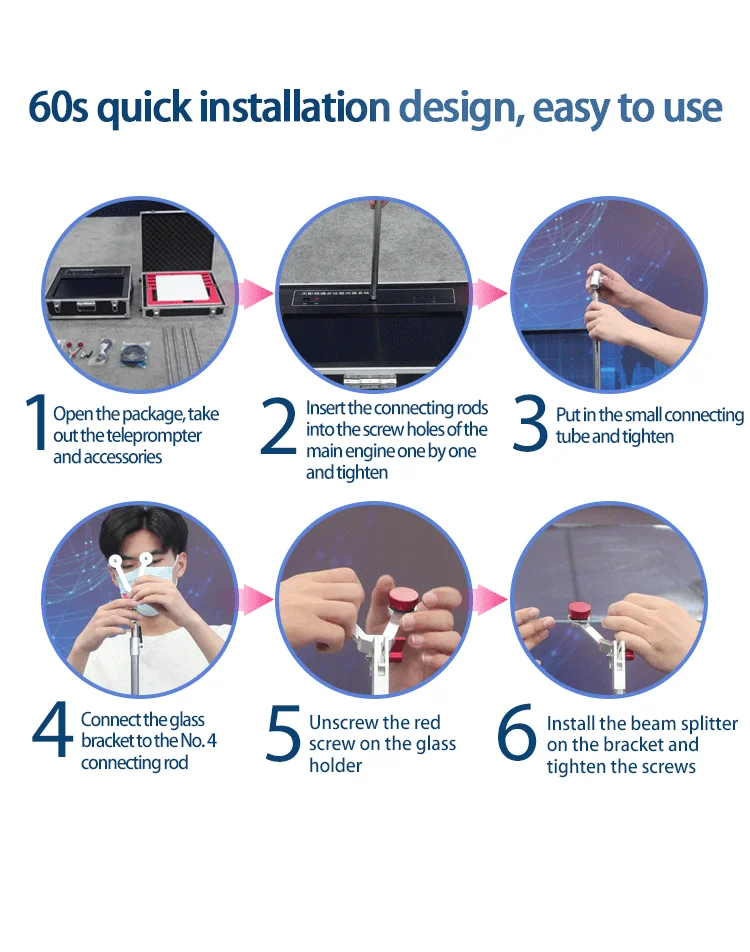 60s quick installation design, easy to use

1 Open the package, take out the teleprompter and accessories

2 Insert the connecting rods into the screw holes of the main engine one by one and tighten

3 Put in the small connecting tube and tighten

4 Connect the glass bracket to the No. 4 connecting rod

5 Unscrew the red screw on the glass holder

6 Install the beam splitter on the bracket and tighten the screws