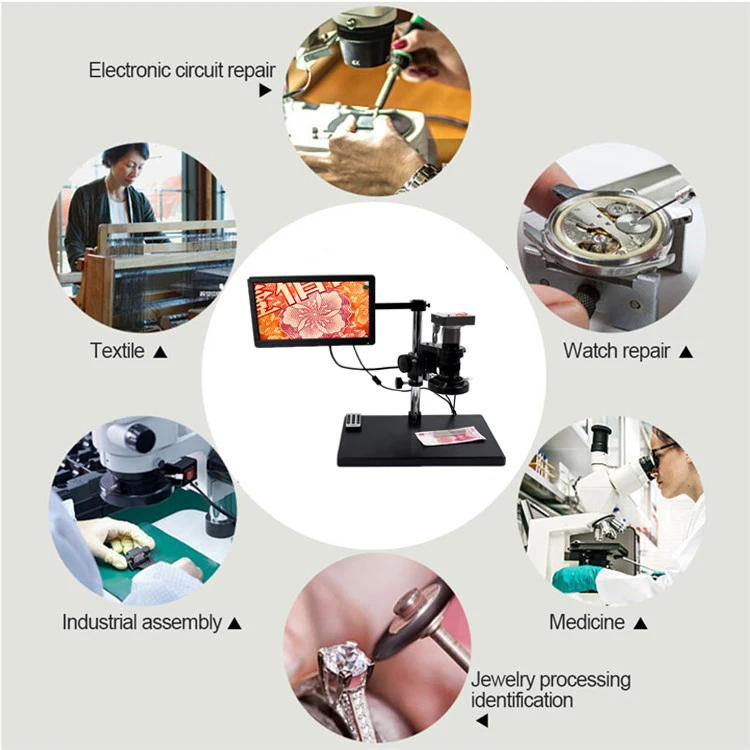 Electronic circuit repair ▶

Textile ▲

Watch repair ▲

Industrial assembly ▲

Medicine ▲

Jewelry processing identification ◀