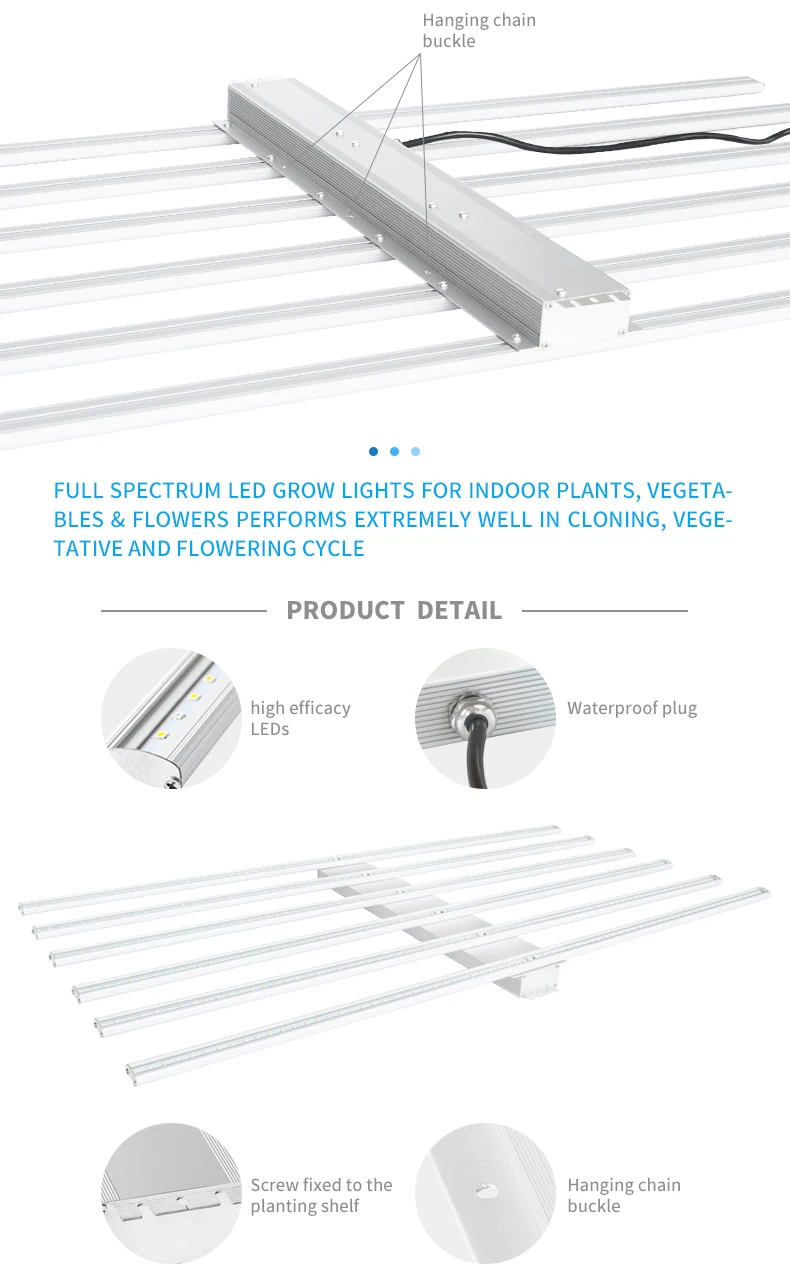 Hanging chain buckle

FULL SPECTRUM LED GROW LIGHTS FOR INDOOR PLANTS, VEGETABLES & FLOWERS PERFORMS EXTREMELY WELL IN CLONING, VEGETATIVE AND FLOWERING CYCLE

PRODUCT DETAIL

high efficacy LEDs

Waterproof plug

Screw fixed to the planting shelf

Hanging chain buckle