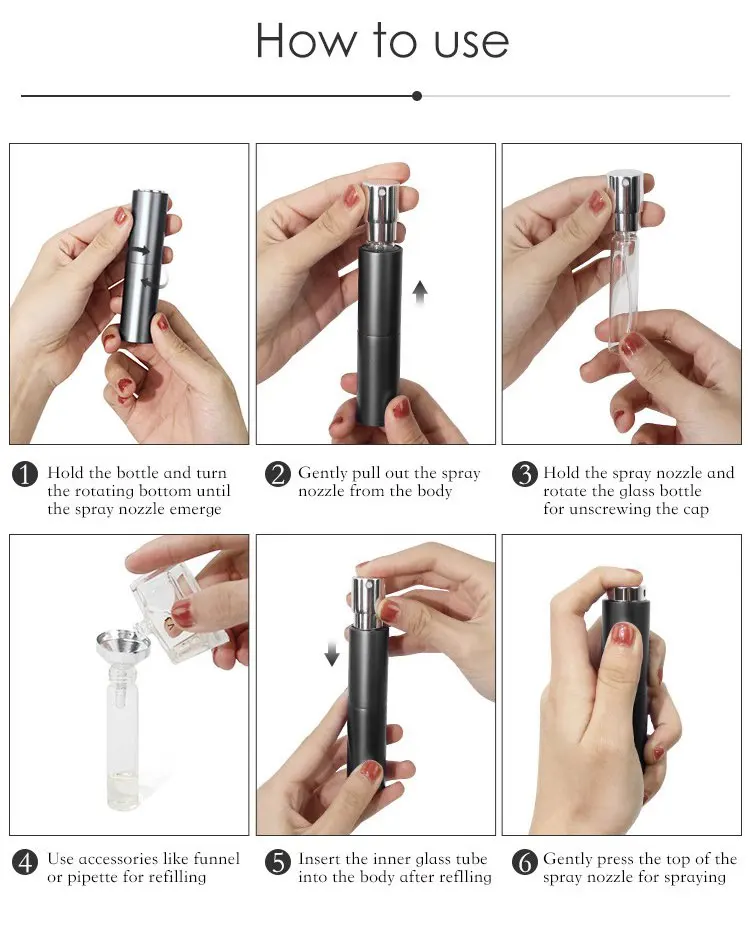 How to use

1 Hold the bottle and turn the rotating bottom until the spray nozzle emerge

2 Gently pull out the spray nozzle from the body

3 Hold the spray nozzle and rotate the glass bottle for unscrewing the cap

4 Use accessories like funnel or pipette for refilling

5 Insert the inner glass tube into the body after reflling

6 Gently press the top of the spray nozzle for spraying