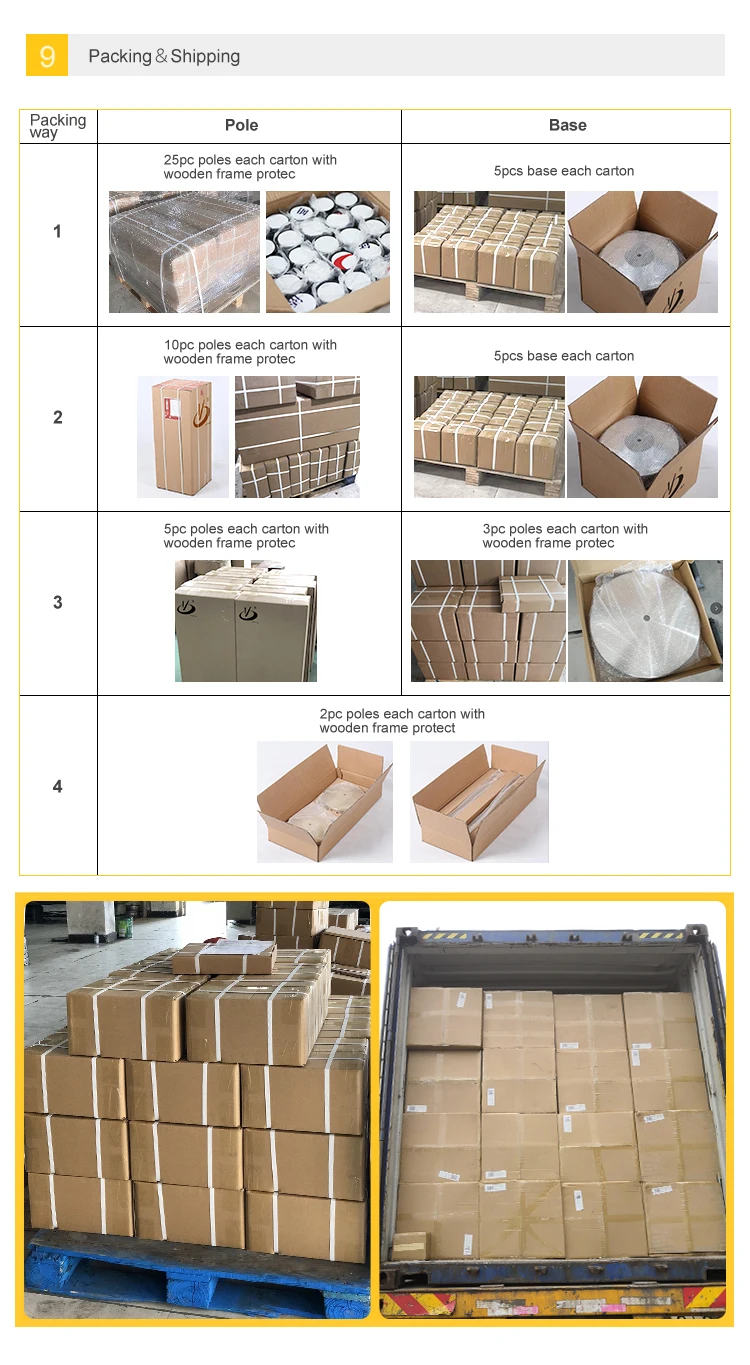 9 Packing & Shipping

| Packing way | Pole | Base |
|---|---|---|
| 1 | 25pc poles each carton with wooden frame protec | 5pcs base each carton |
| 2 | 10pc poles each carton with wooden frame protec | 5pcs base each carton |
| 3 | 5pc poles each carton with wooden frame protec | 3pc poles each carton with wooden frame protec |
| 4 | 2pc poles each carton with wooden frame protect | |