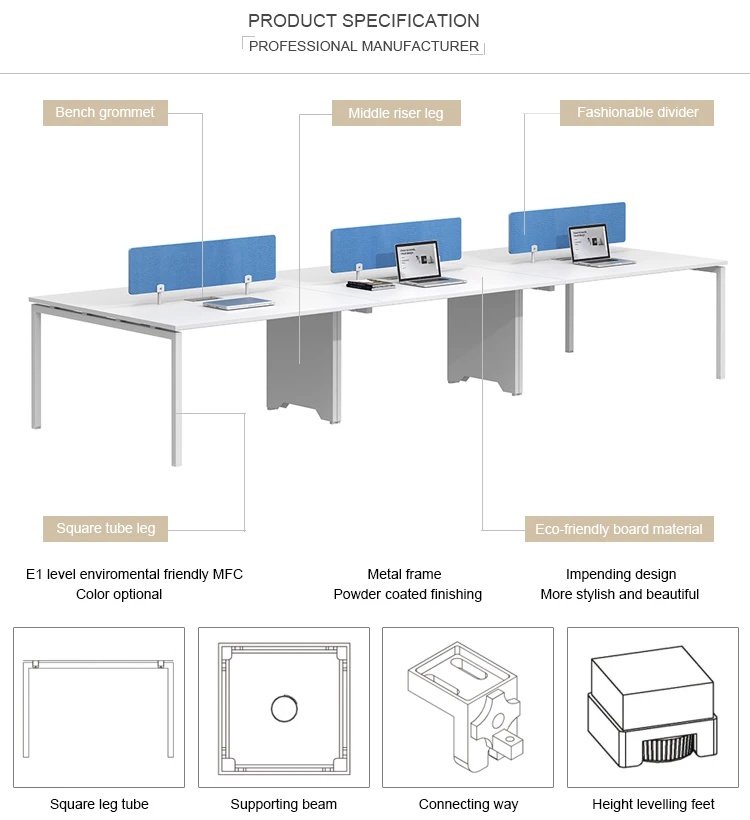 PRODUCT SPECIFICATION
PROFESSIONAL MANUFACTURER

Bench grommet

Middle riser leg

Fashionable divider

Square tube leg

Eco-friendly board material

E1 level enviromental friendly MFC
Color optional

Metal frame
Powder coated finishing

Impending design
More stylish and beautiful

Square leg tube

Supporting beam

Connecting way

Height levelling feet