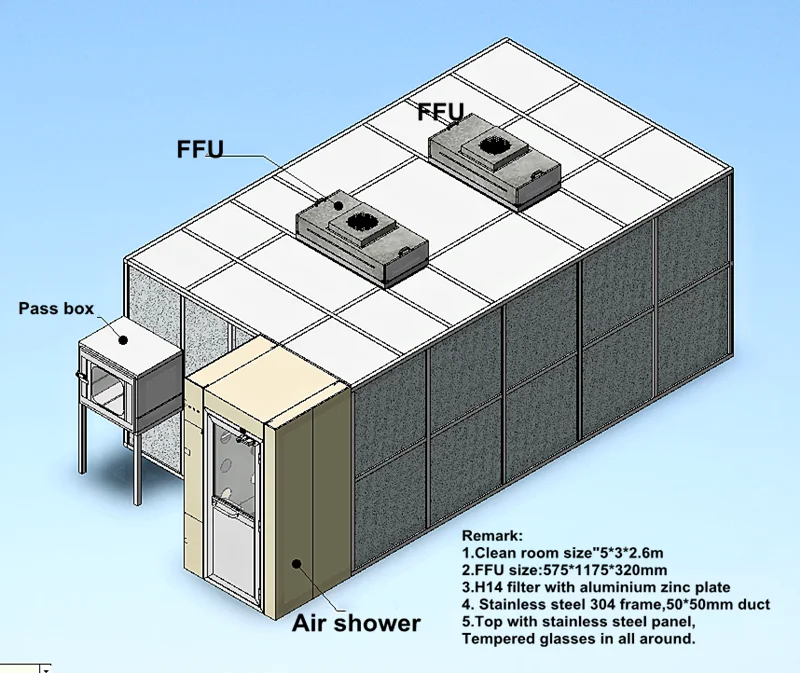 FFU

FFU

Pass box

Air shower

Remark:
1.Clean room size"5*3*2.6m
2.FFU size:575*1175*320mm
3.H14 filter with aluminium zinc plate
4. Stainless steel 304 frame,50*50mm duct
5.Top with stainless steel panel,
Tempered glasses in all around.