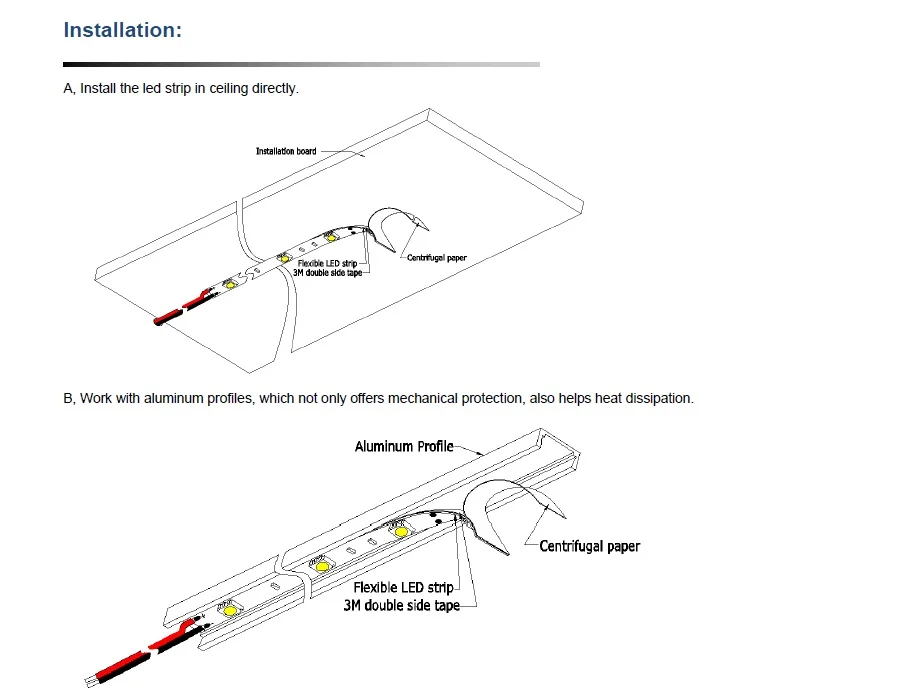 Installation:

A, Install the led strip in ceiling directly.

Installation board

Flexible LED strip
3M double side tape

Centrifugal paper

B, Work with aluminum profiles, which not only offers mechanical protection, also helps heat dissipation.

Aluminum Profile

Centrifugal paper

Flexible LED strip
3M double side tape