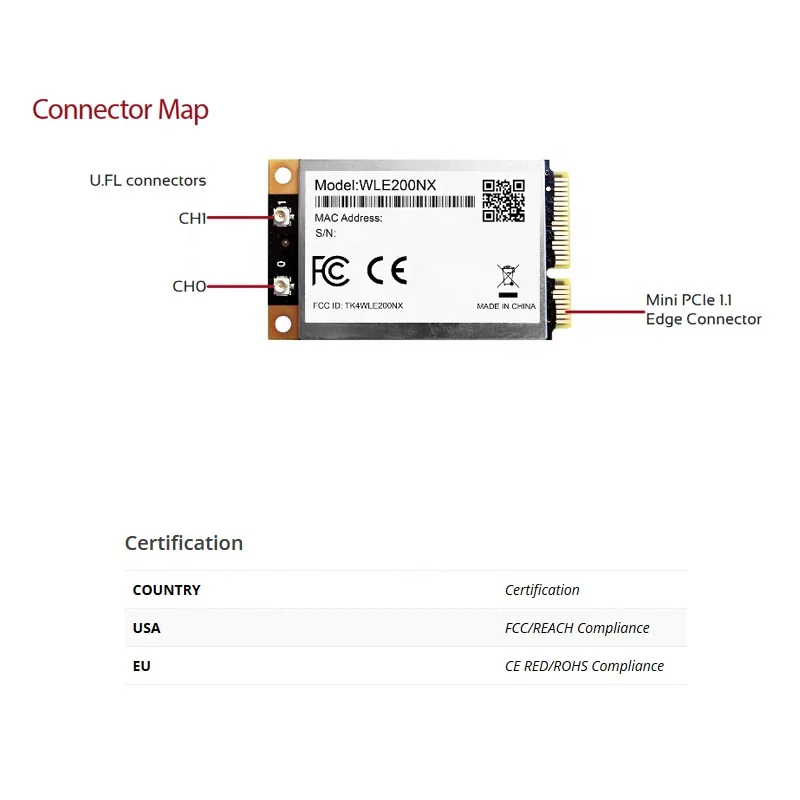 Connector Map

U.FL connectors

CH1

CH0

1

0

Model:WLE200NX

MAC Address:

S/N:

FC CE

FCC ID: TK4WLE200NX

MADE IN CHINA

Mini PCIe 1.1
Edge Connector

Certification

| COUNTRY | Certification |
|---|---|
| USA | FCC/REACH Compliance |
| EU | CE RED/ROHS Compliance |