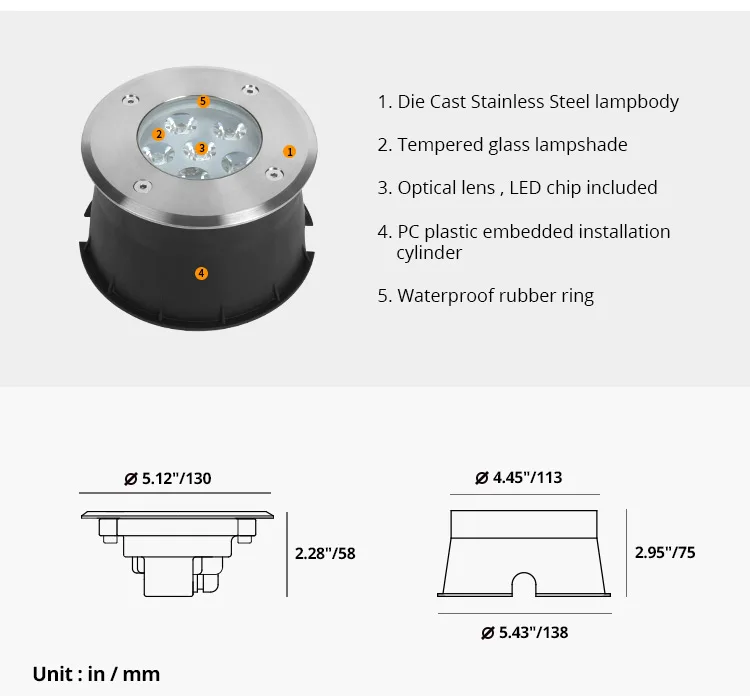 5
2
3
1
4

1. Die Cast Stainless Steel lampbody

2. Tempered glass lampshade

3. Optical lens , LED chip included

4. PC plastic embedded installation cylinder

5. Waterproof rubber ring

Ø 5.12"/130

2.28"/58

Ø 4.45"/113

2.95"/75

Ø 5.43"/138

Unit : in / mm