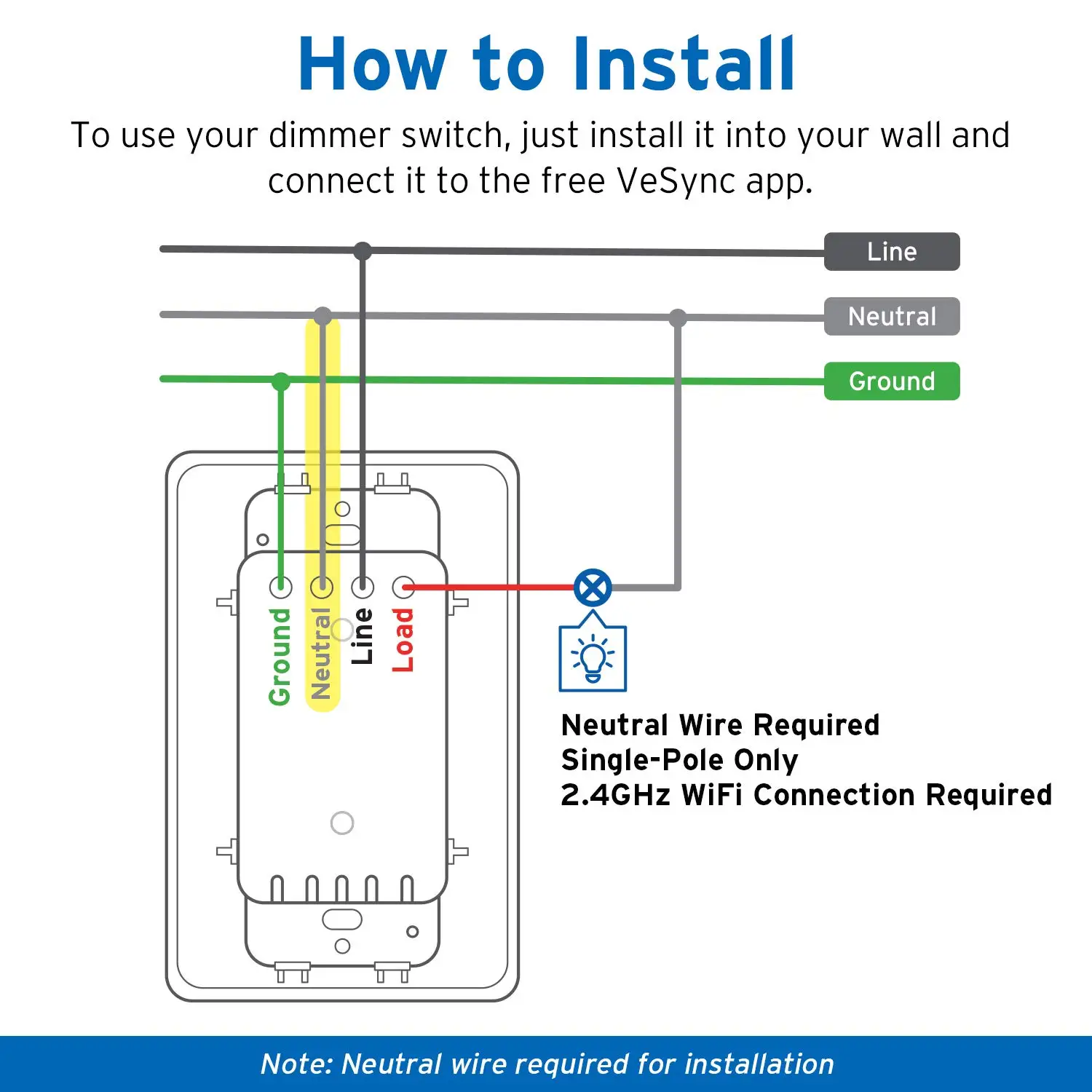 How to Install

To use your dimmer switch, just install it into your wall and connect it to the free VeSync app.

Line

Neutral

Ground

Ground

Neutral

Line

Load

Neutral Wire Required
Single-Pole Only
2.4GHz WiFi Connection Required

Note: Neutral wire required for installation