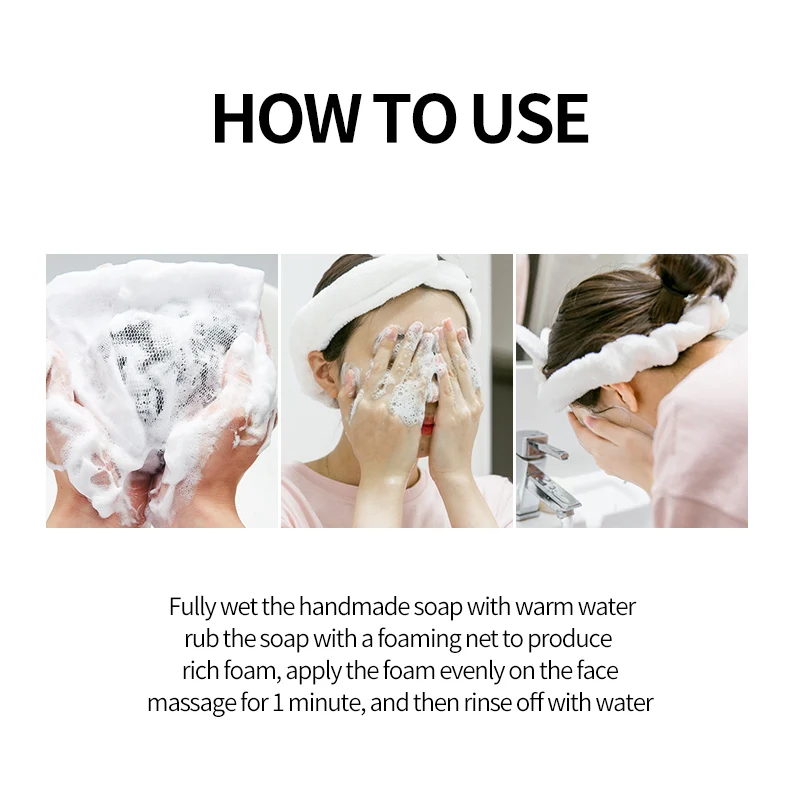 HOW TO USE

Fully wet the handmade soap with warm water rub the soap with a foaming net to produce rich foam, apply the foam evenly on the face massage for 1 minute, and then rinse off with water