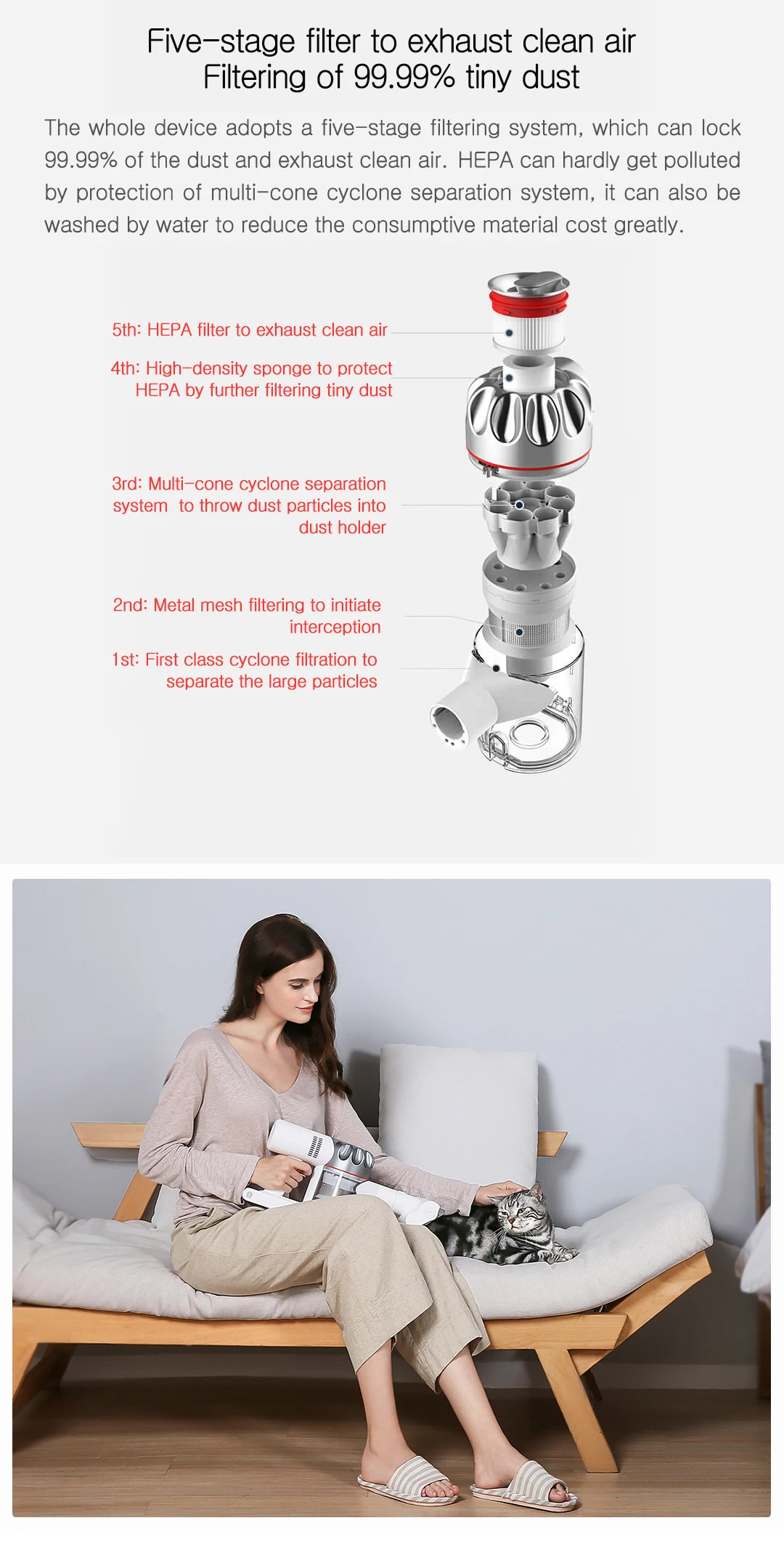 Five-stage filter to exhaust clean air
Filtering of 99.99% tiny dust

The whole device adopts a five-stage filtering system, which can lock 99.99% of the dust and exhaust clean air. HEPA can hardly get polluted by protection of multi-cone cyclone separation system, it can also be washed by water to reduce the consumptive material cost greatly.

5th: HEPA filter to exhaust clean air

4th: High-density sponge to protect HEPA by further filtering tiny dust

3rd: Multi-cone cyclone separation system to throw dust particles into dust holder

2nd: Metal mesh filtering to initiate interception

1st: First class cyclone filtration to separate the large particles