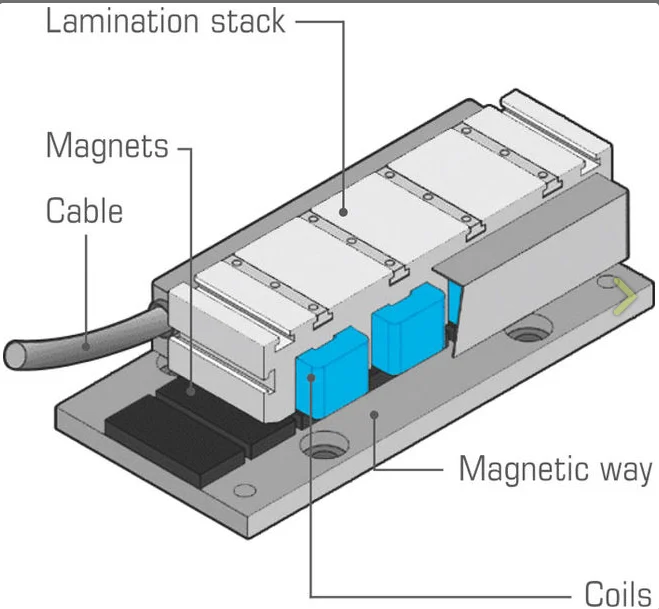 Lamination stack

Magnets

Cable

Magnetic way

Coils