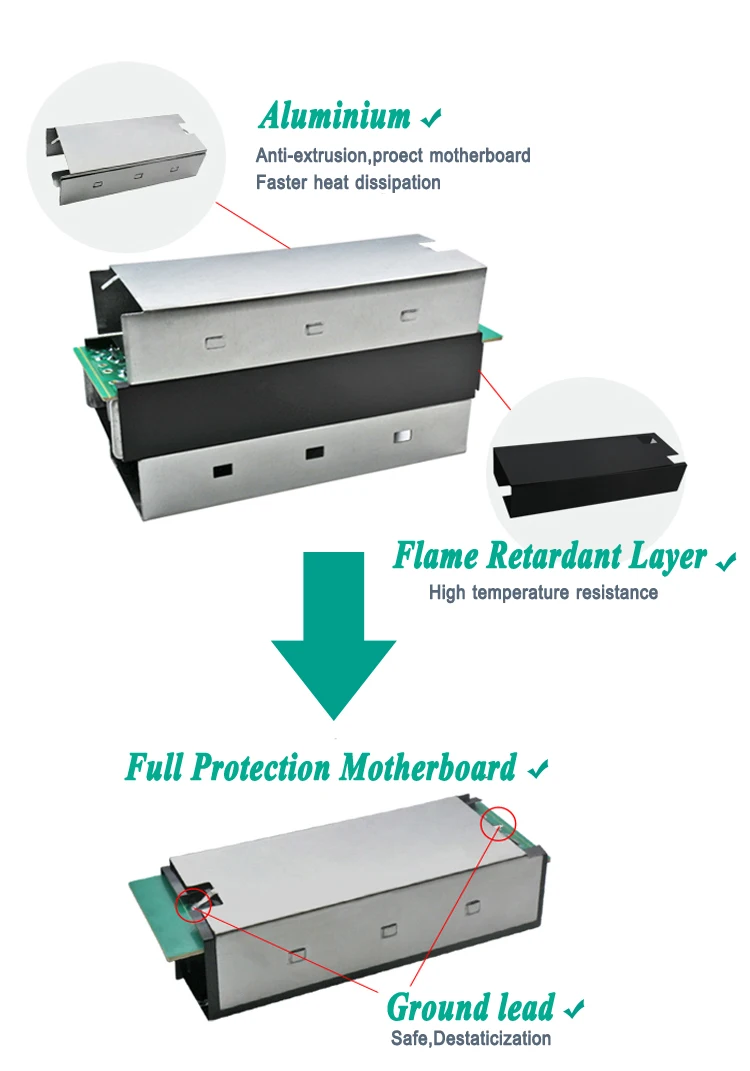 Aluminium ✓
Anti-extrusion,proect motherboard
Faster heat dissipation

Flame Retardant Layer ✓
High temperature resistance

Full Protection Motherboard ✓

Ground lead ✓
Safe,Destaticization