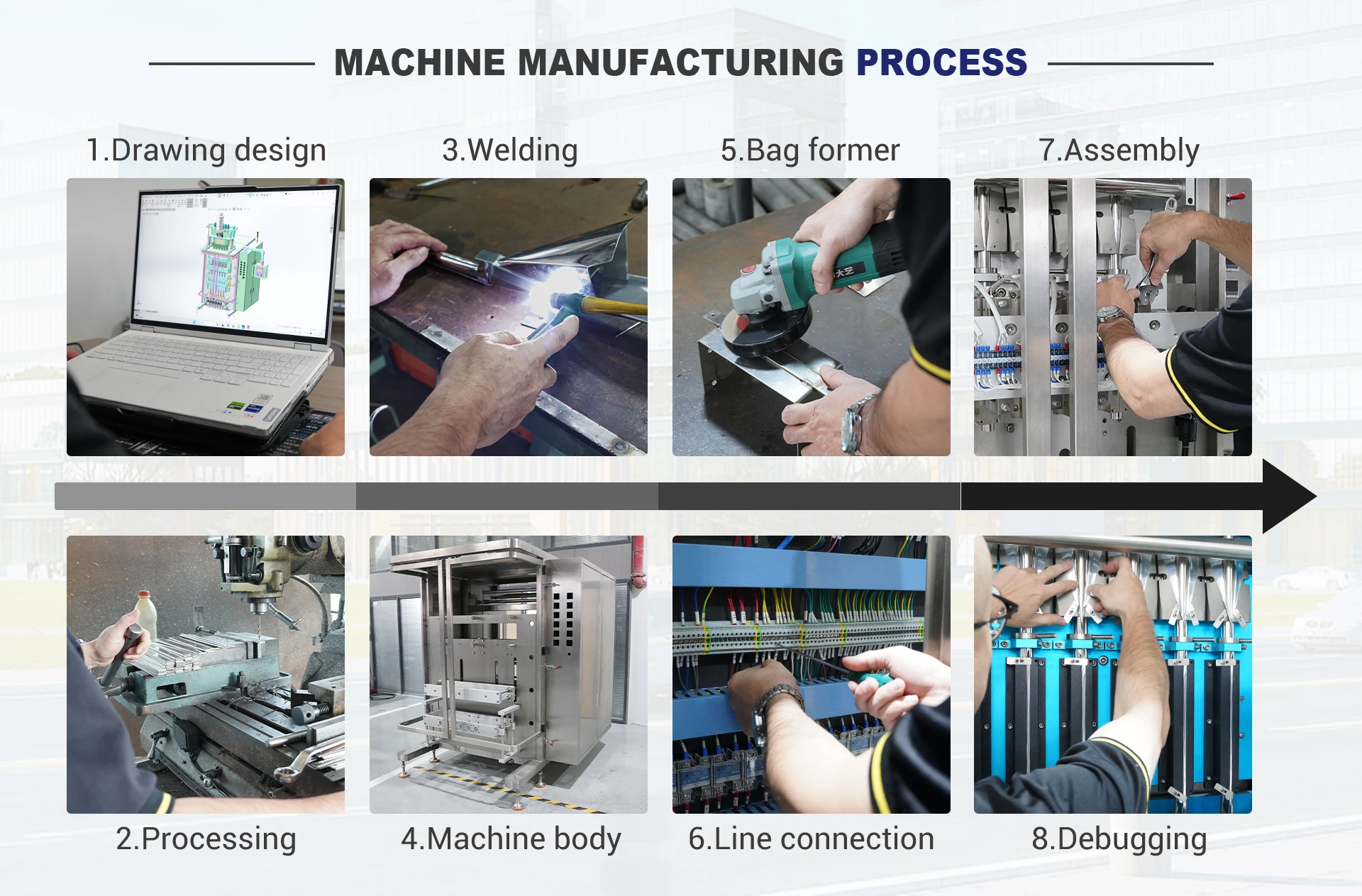 MACHINE MANUFACTURING PROCESS

1.Drawing design

3.Welding

5.Bag former

7.Assembly

2.Processing

4.Machine body

6.Line connection

8.Debugging