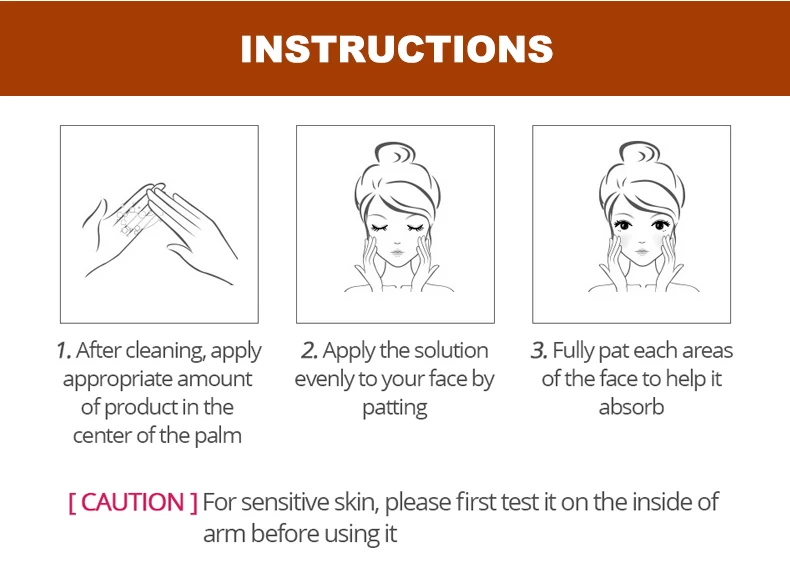 INSTRUCTIONS

1. After cleaning, apply appropriate amount of product in the center of the palm

2. Apply the solution evenly to your face by patting

3. Fully pat each areas of the face to help it absorb

[ CAUTION ] For sensitive skin, please first test it on the inside of arm before using it