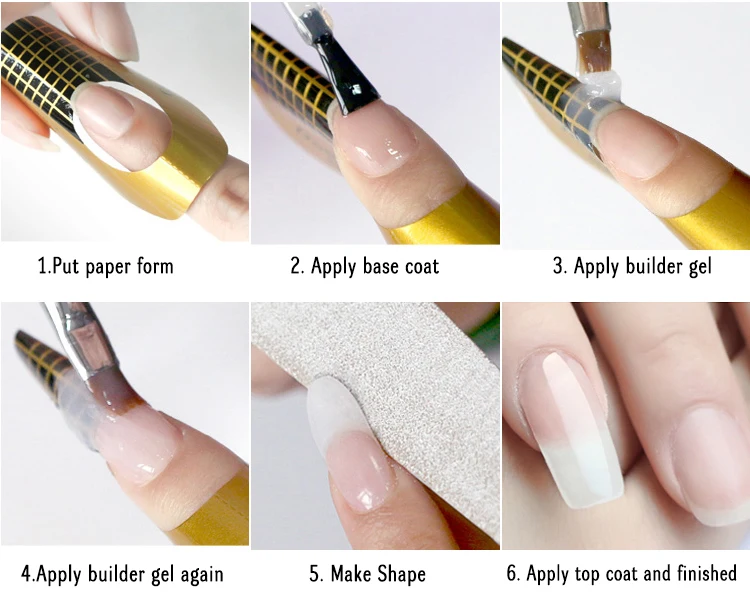 1.Put paper form

2. Apply base coat

3. Apply builder gel

4.Apply builder gel again

5. Make Shape

6. Apply top coat and finished