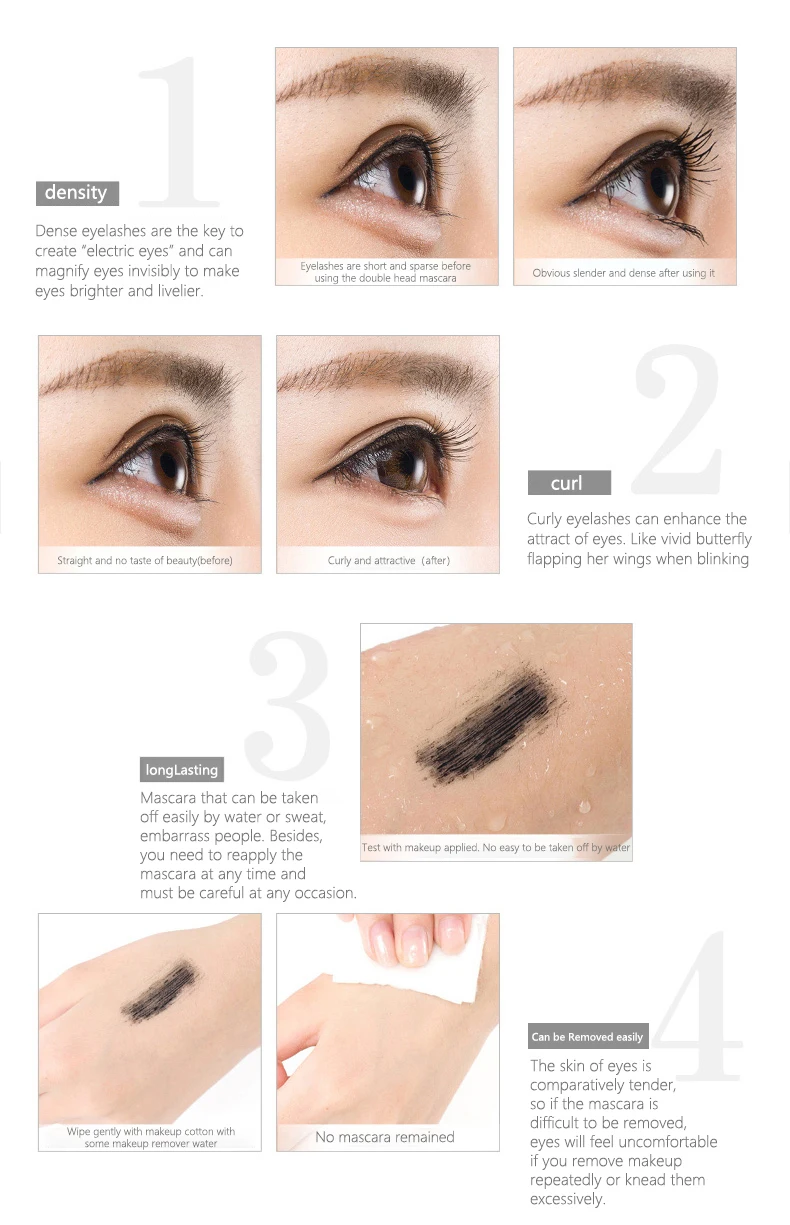 1

density

Dense eyelashes are the key to create "electric eyes" and can magnify eyes invisibly to make eyes brighter and livelier.

Eyelashes are short and sparse before using the double head mascara

Obvious slender and dense after using it

Straight and no taste of beauty(before)

Curly and attractive (after)

2

curl

Curly eyelashes can enhance the attract of eyes. Like vivid butterfly flapping her wings when blinking

3

longLasting

Mascara that can be taken off easily by water or sweat, embarrass people. Besides, you need to reapply the mascara at any time and must be careful at any occasion.

Test with makeup applied. No easy to be taken off by water

Wipe gently with makeup cotton with some makeup remover water

No mascara remained

4

Can be Removed easily

The skin of eyes is comparatively tender, so if the mascara is difficult to be removed, eyes will feel uncomfortable if you remove makeup repeatedly or knead them excessively.