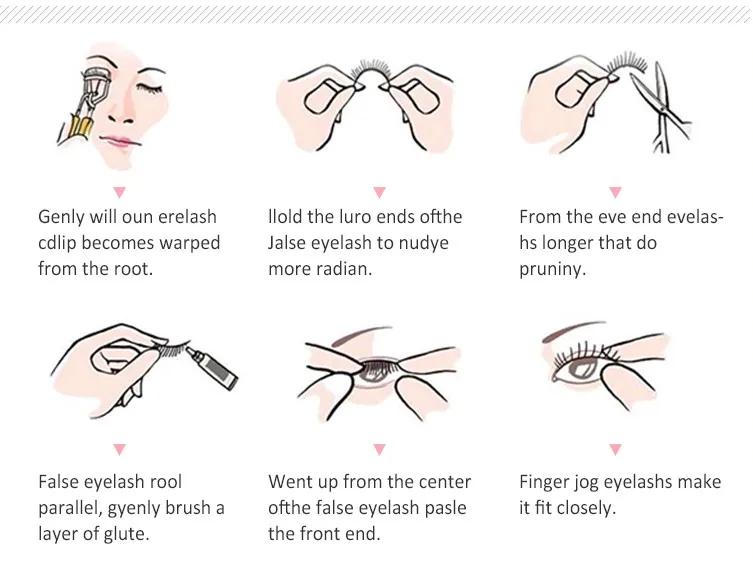 Genly will oun erelash cdlip becomes warped from the root.

llold the luro ends ofthe Jalse eyelash to nudye more radian.

From the eve end evelashs longer that do pruniny.

False eyelash rool parallel, gyenly brush a layer of glute.

Went up from the center ofthe false eyelash pasle the front end.

Finger jog eyelashs make it fit closely.