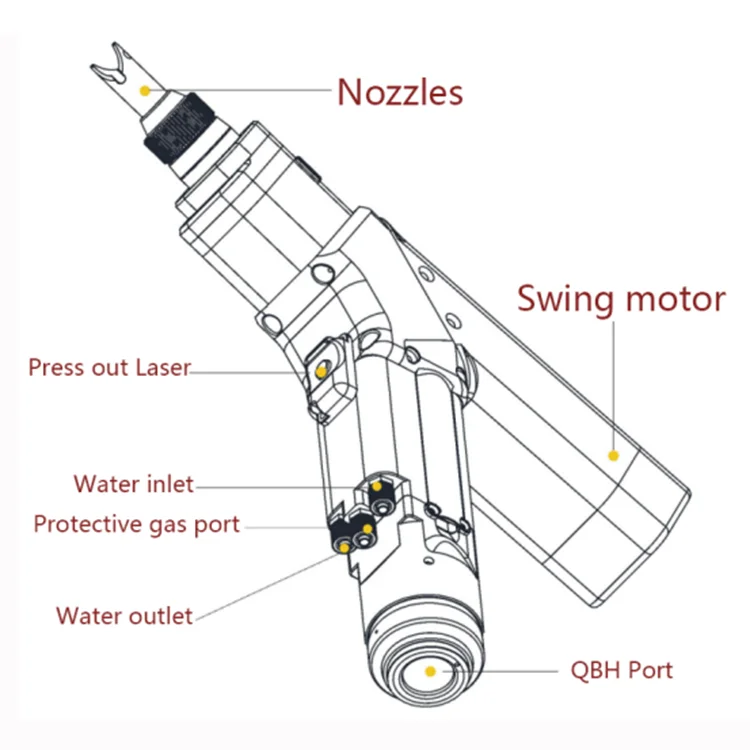 Nozzles

Swing motor

Press out Laser

Water inlet

Protective gas port

Water outlet

QBH Port