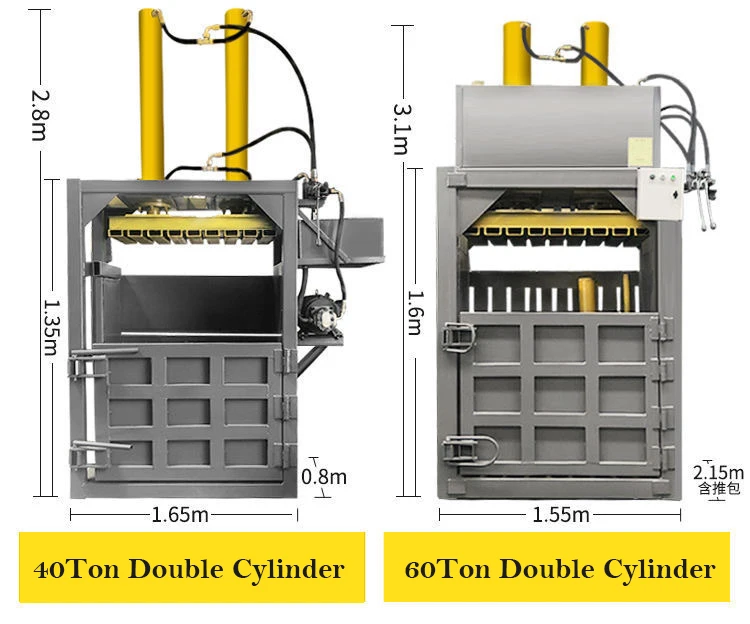 2.8m
1.35m
0.8m
1.65m
40Ton Double Cylinder

3.1m
1.6m
2.15m
含推包
1.55m
60Ton Double Cylinder