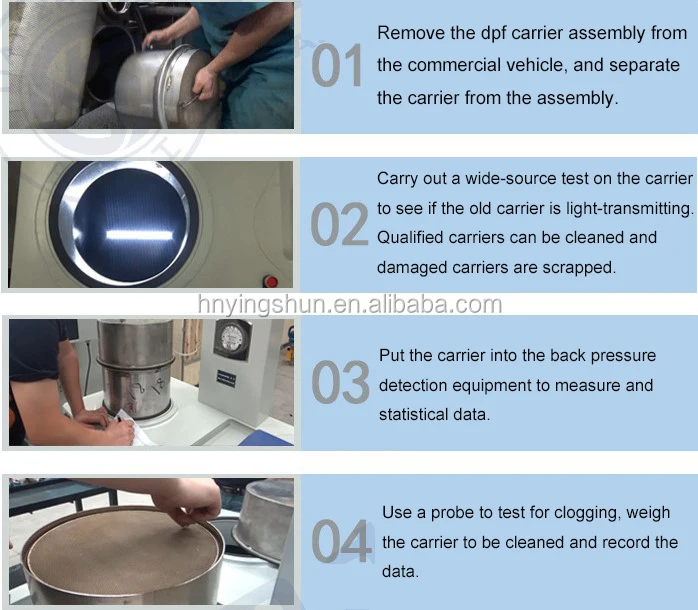 01

Remove the dpf carrier assembly from the commercial vehicle, and separate the carrier from the assembly.

02

Carry out a wide-source test on the carrier to see if the old carrier is light-transmitting. Qualified carriers can be cleaned and damaged carriers are scrapped.

hnyingshun.en.alibaba.com

03

Put the carrier into the back pressure detection equipment to measure and statistical data.

04

Use a probe to test for clogging, weigh the carrier to be cleaned and record the data.