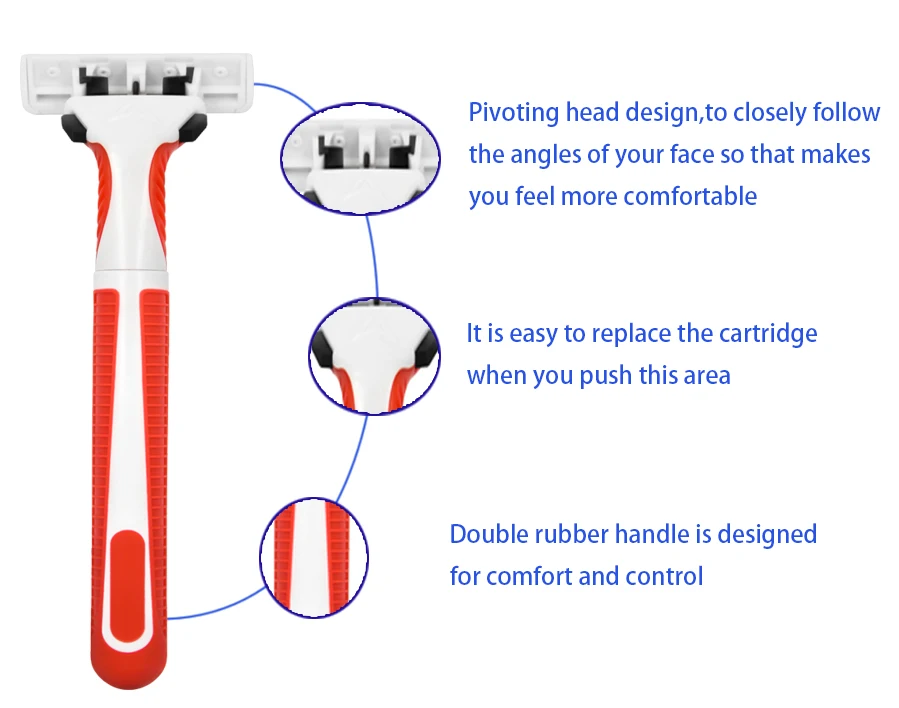 Pivoting head design,to closely follow the angles of your face so that makes you feel more comfortable

It is easy to replace the cartridge when you push this area

Double rubber handle is designed for comfort and control