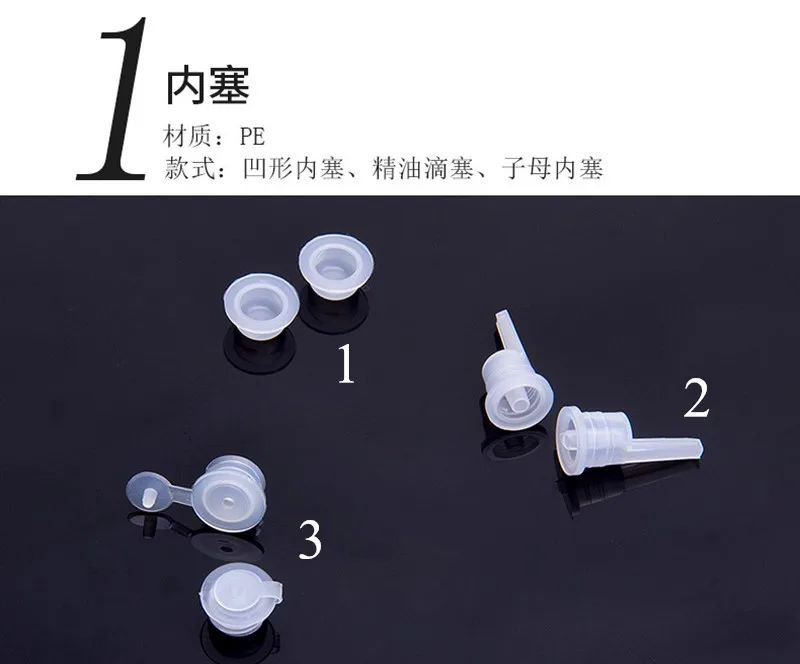 1
内塞
材质：PE
款式：凹形内塞、精油滴塞、子母内塞

1

2

3