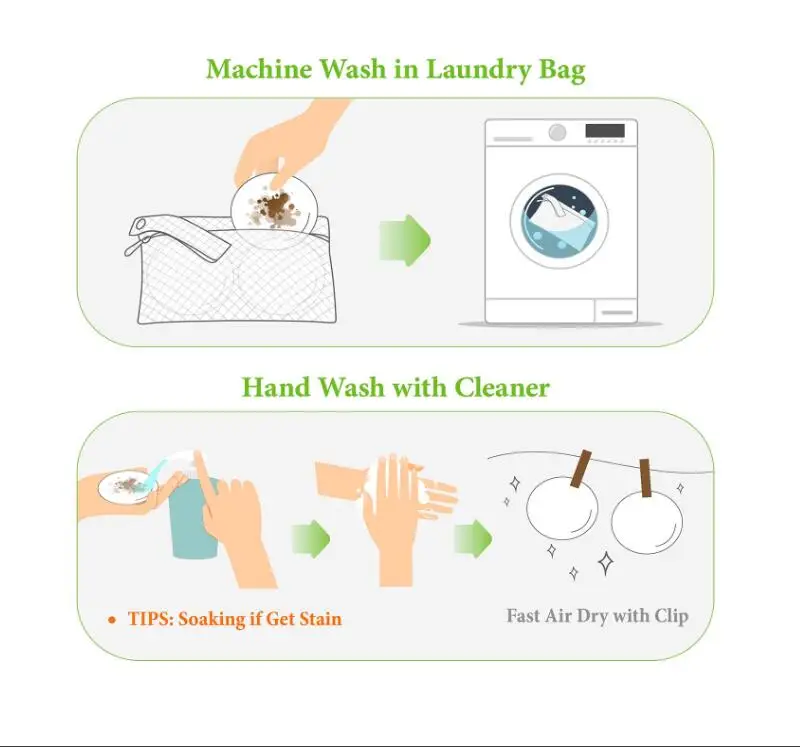 Machine Wash in Laundry Bag

Hand Wash with Cleaner

• TIPS: Soaking if Get Stain

Fast Air Dry with Clip