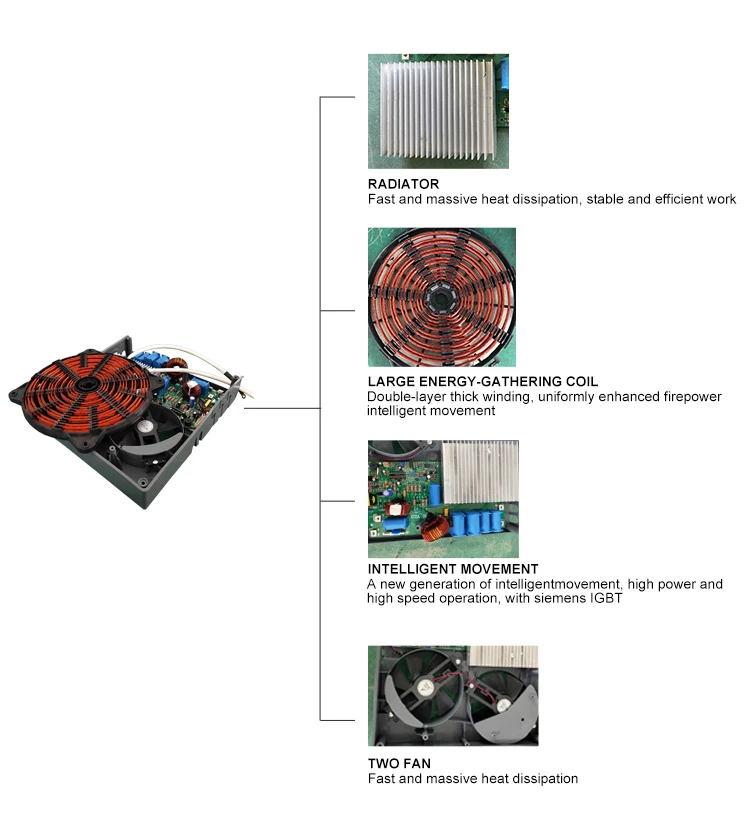 RADIATOR
Fast and massive heat dissipation, stable and efficient work

LARGE ENERGY-GATHERING COIL
Double-layer thick winding, uniformly enhanced firepower intelligent movement

INTELLIGENT MOVEMENT
A new generation of intelligentmovement, high power and high speed operation, with siemens IGBT

TWO FAN
Fast and massive heat dissipation