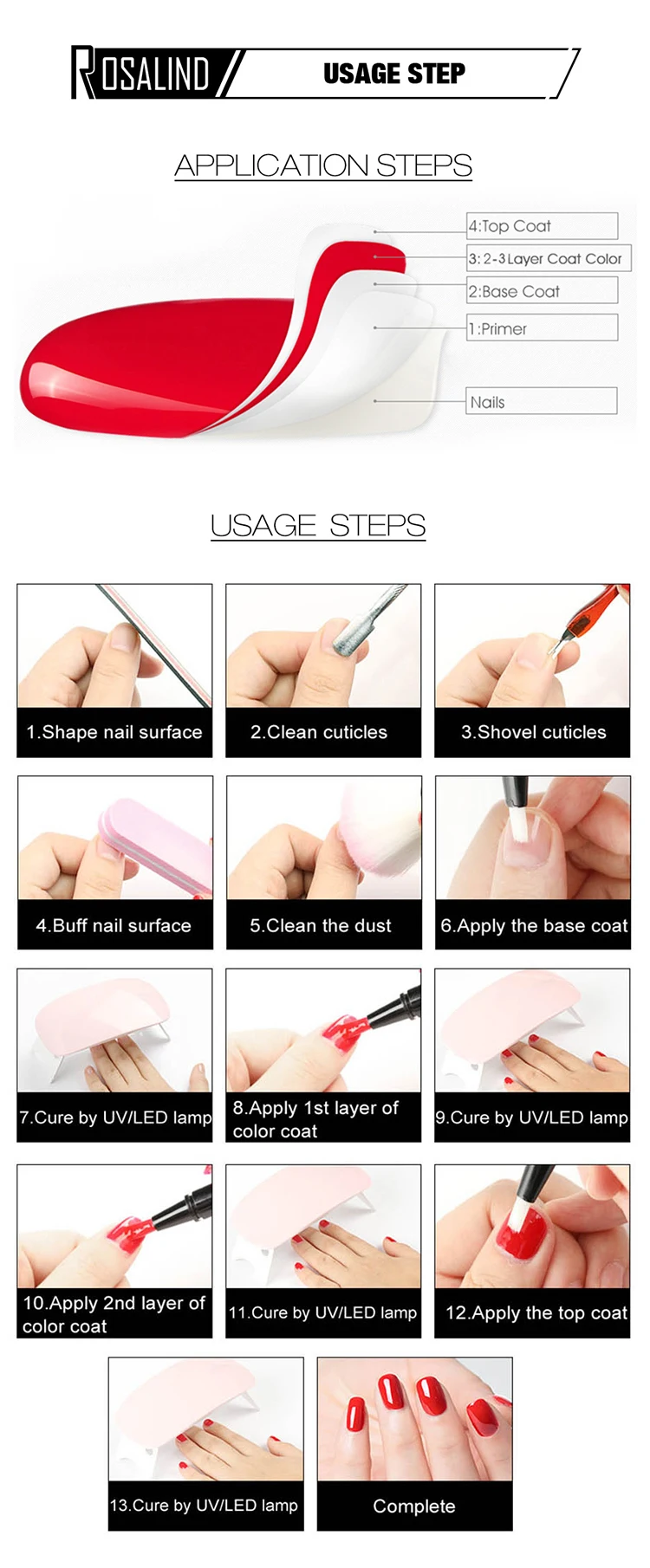 ROSALIND
USAGE STEP

APPLICATION STEPS

4:Top Coat
3: 2-3 Layer Coat Color
2:Base Coat
1:Primer
Nails

USAGE STEPS

1.Shape nail surface
2.Clean cuticles
3.Shovel cuticles
4.Buff nail surface
5.Clean the dust
6.Apply the base coat
7.Cure by UV/LED lamp
8.Apply 1st layer of color coat
9.Cure by UV/LED lamp
10.Apply 2nd layer of color coat
11.Cure by UV/LED lamp
12.Apply the top coat
13.Cure by UV/LED lamp
Complete