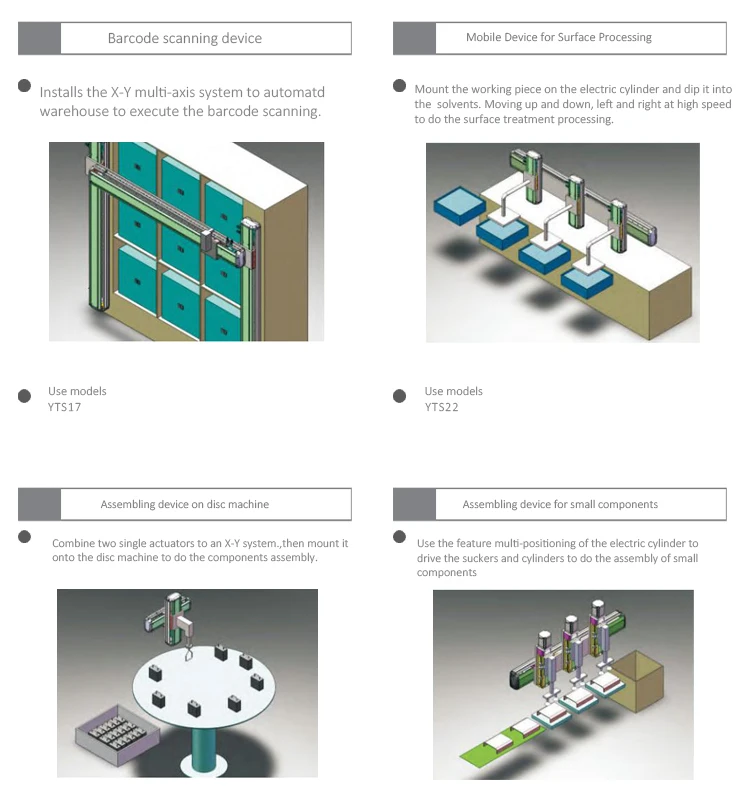 Barcode scanning device

Installs the X-Y multi-axis system to automatd warehouse to execute the barcode scanning.

Use models
YTS17

Mobile Device for Surface Processing

Mount the working piece on the electric cylinder and dip it into the solvents. Moving up and down, left and right at high speed to do the surface treatment processing.

Use models
YTS22

Assembling device on disc machine

Combine two single actuators to an X-Y system.,then mount it onto the disc machine to do the components assembly.

Assembling device for small components

Use the feature multi-positioning of the electric cylinder to drive the suckers and cylinders to do the assembly of small components