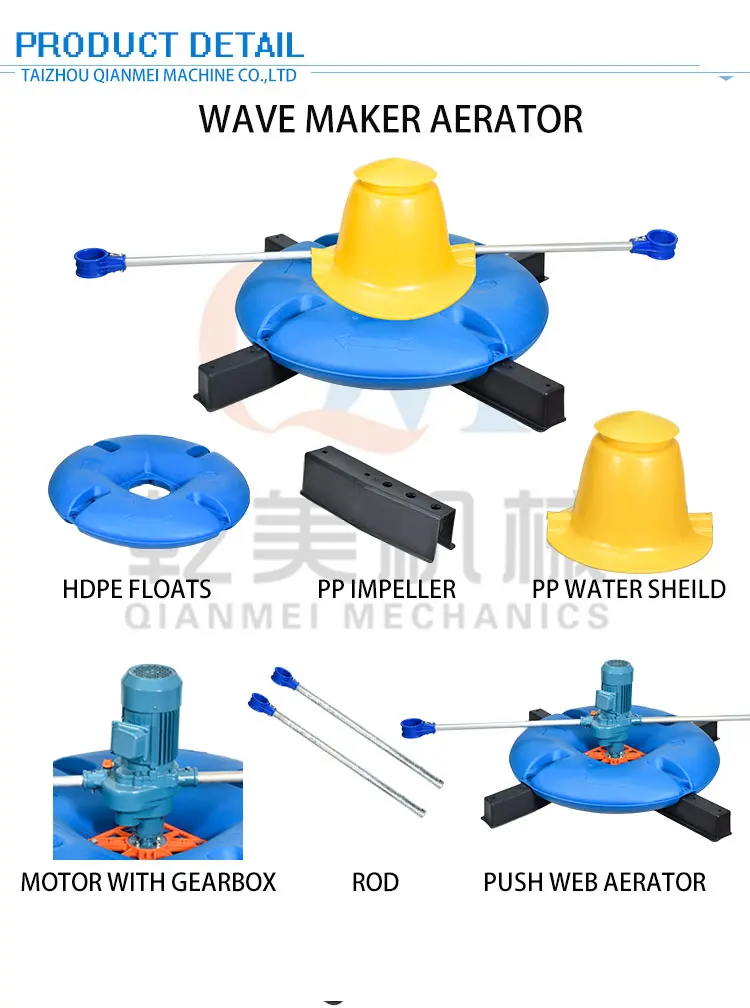 PRODUCT DETAIL
TAIZHOU QIANMEI MACHINE CO.,LTD

WAVE MAKER AERATOR

乾美机械
QIANMEI MECHANICS

HDPE FLOATS
PP IMPELLER
PP WATER SHEILD

MOTOR WITH GEARBOX
ROD
PUSH WEB AERATOR