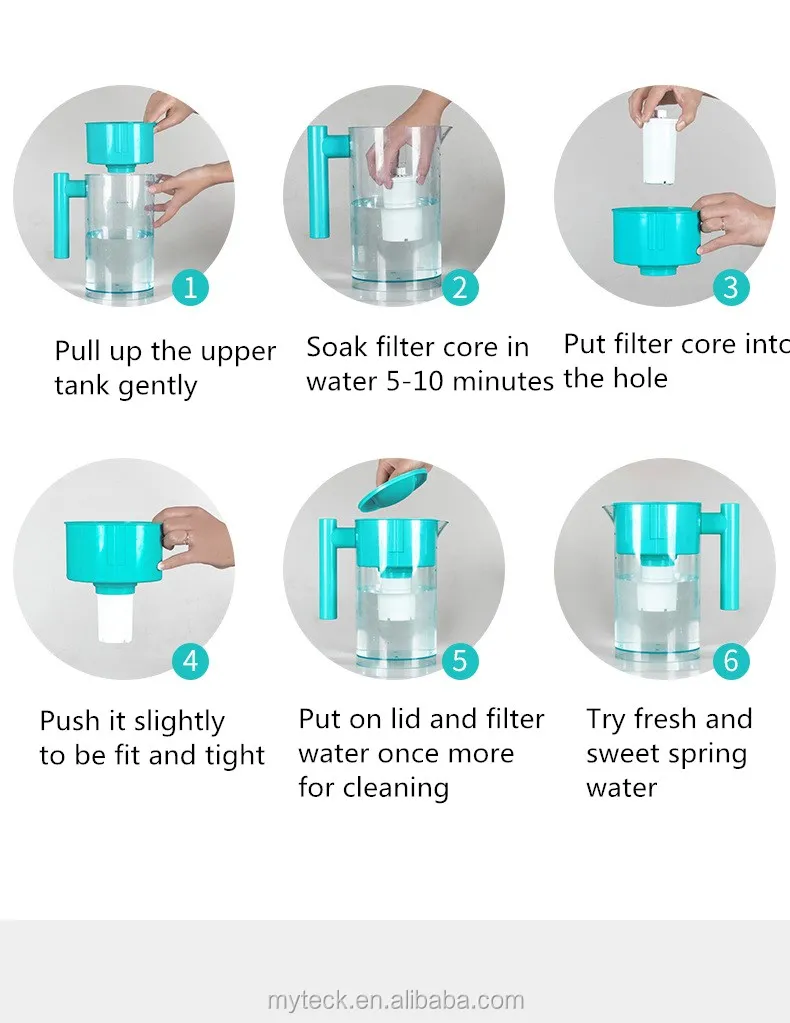 1

Pull up the upper tank gently

2

Soak filter core in water 5-10 minutes

3

Put filter core into the hole

4

Push it slightly to be fit and tight

5

Put on lid and filter water once more for cleaning

6

Try fresh and sweet spring water

myteck.en.alibaba.com