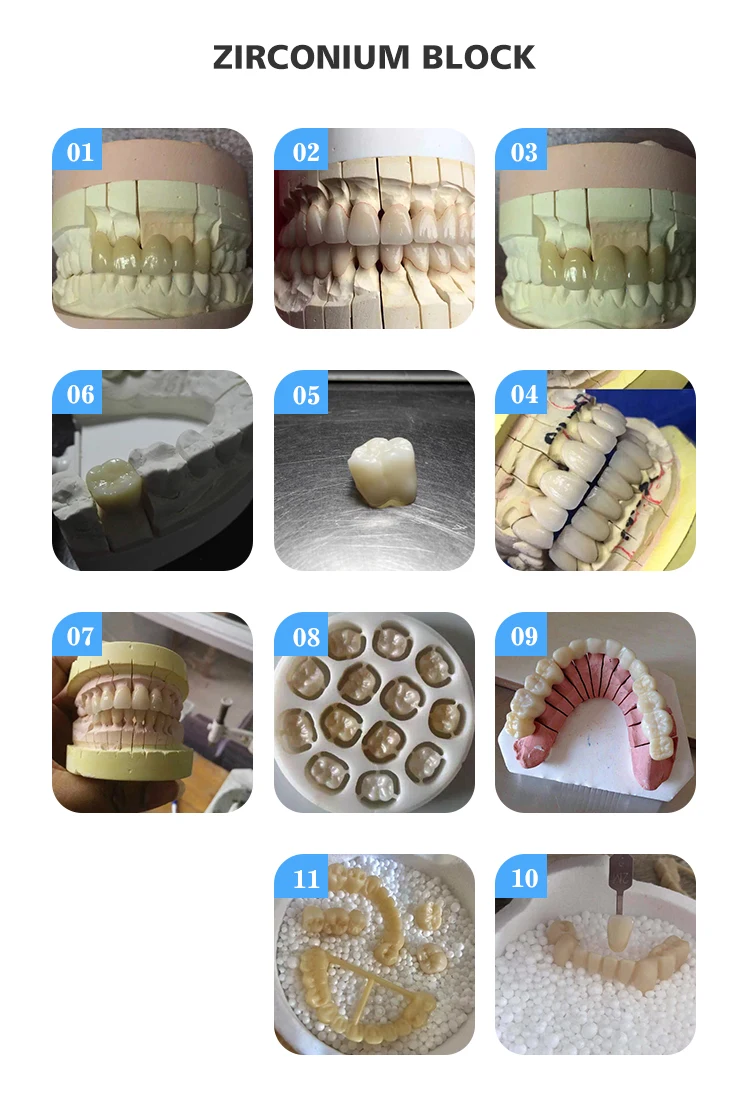 ZIRCONIUM BLOCK

01

02

03

06

05

04

07

08

09

11

10