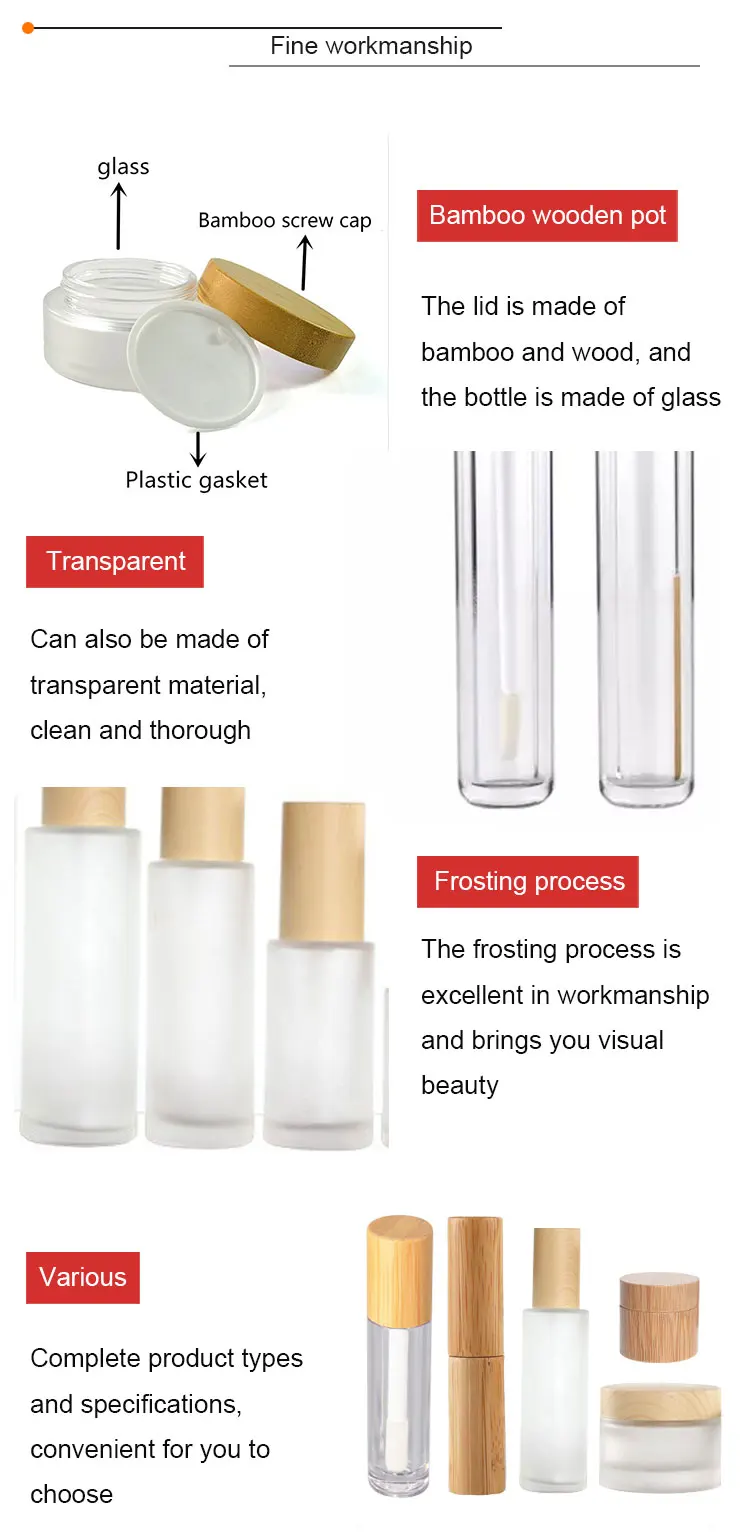 Fine workmanship

glass

Bamboo screw cap

Plastic gasket

Bamboo wooden pot

The lid is made of bamboo and wood, and the bottle is made of glass

Transparent

Can also be made of transparent material, clean and thorough

Frosting process

The frosting process is excellent in workmanship and brings you visual beauty

Various

Complete product types and specifications, convenient for you to choose