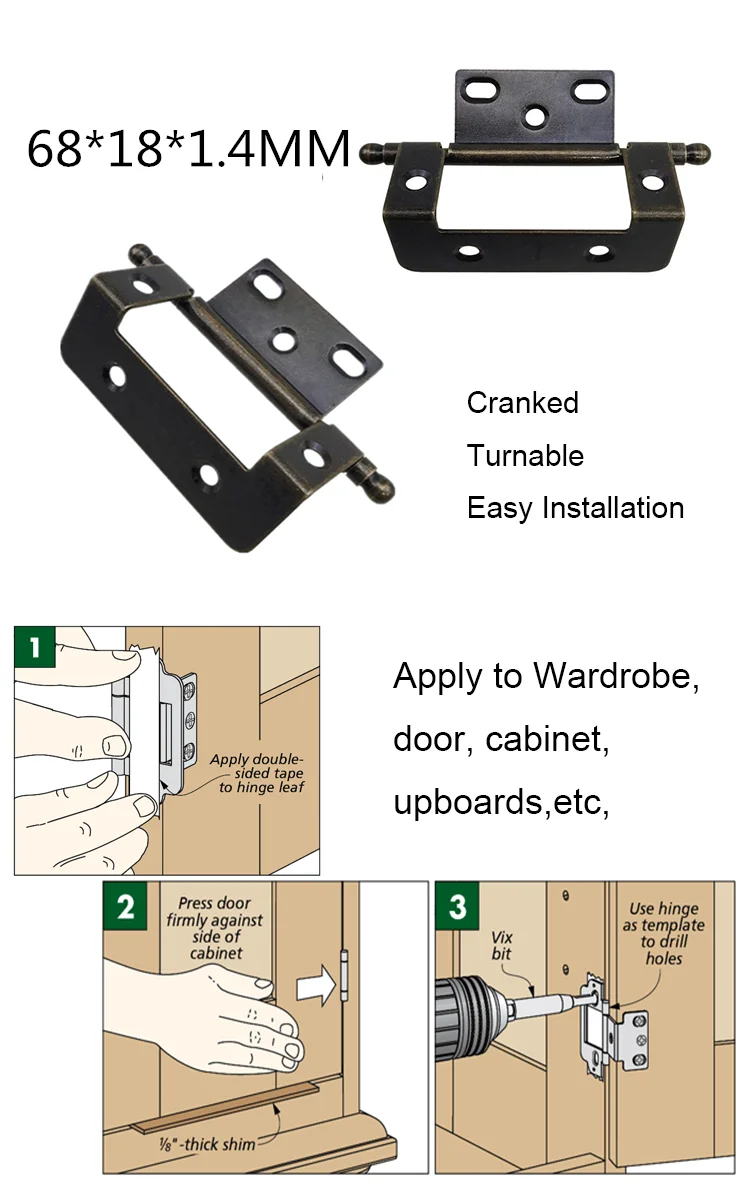 68*18*1.4MM

Cranked
Turnable
Easy Installation

1

Apply double-sided tape to hinge leaf

Apply to Wardrobe, door, cabinet, upboards,etc,

2

Press door firmly against side of cabinet

$\frac{1}{8}$"-thick shim

3

Vix bit

Use hinge as template to drill holes