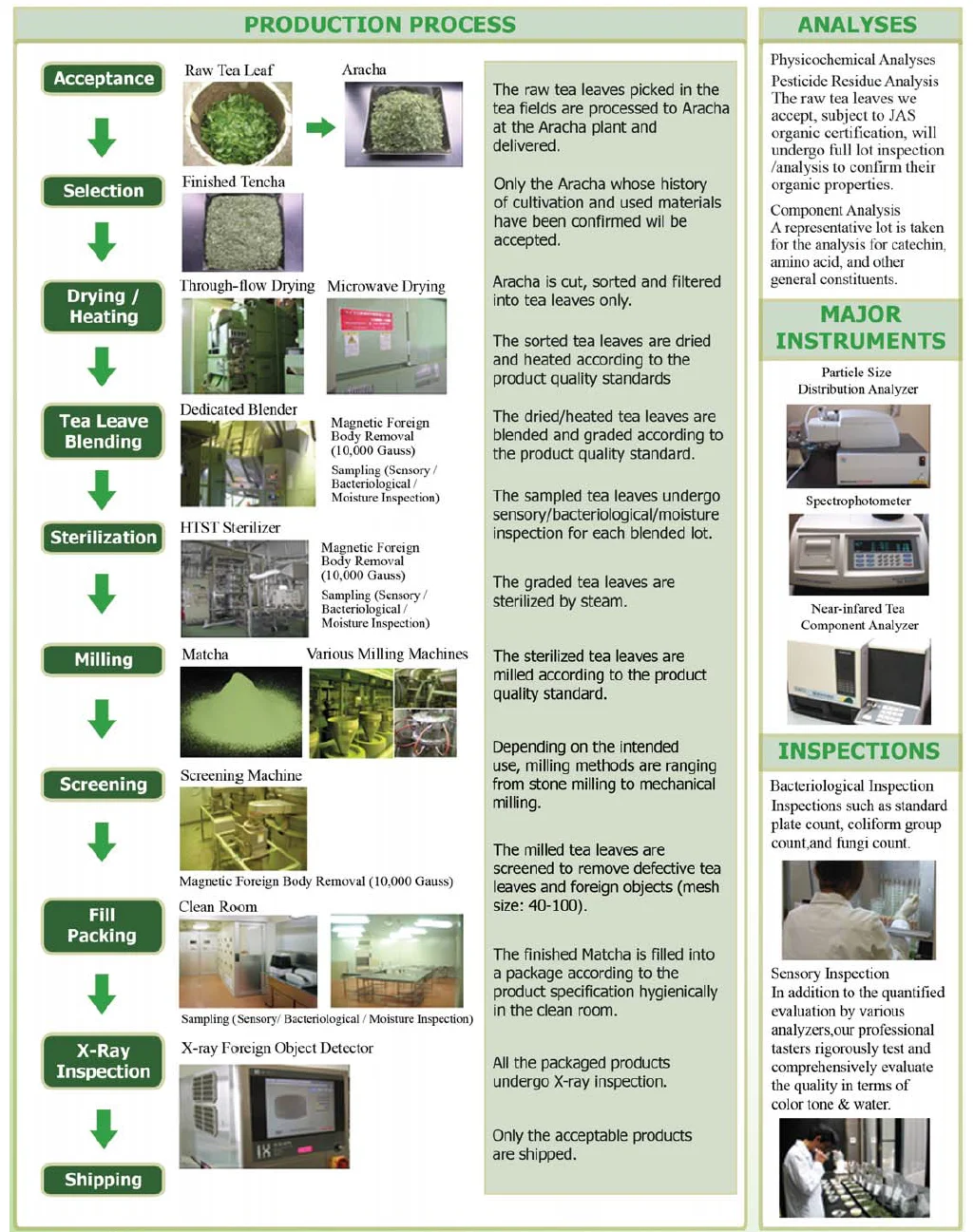 PRODUCTION PROCESS

Acceptance

Selection

Drying / Heating

Tea Leave Blending

Sterilization

Milling

Screening

Fill Packing

X-Ray Inspection

Shipping

Raw Tea Leaf

Aracha

Finished Tencha

Through-flow Drying

Microwave Drying

Dedicated Blender

Magnetic Foreign Body Removal (10,000 Gauss)

Sampling (Sensory / Bacteriological / Moisture Inspection)

HTST Sterilizer

Magnetic Foreign Body Removal (10,000 Gauss)

Sampling (Sensory / Bacteriological / Moisture Inspection)

Matcha

Various Milling Machines

Screening Machine

Magnetic Foreign Body Removal (10,000 Gauss)

Clean Room

Sampling (Sensory/ Bacteriological / Moisture Inspection)

X-ray Foreign Object Detector

The raw tea leaves picked in the tea fields are processed to Aracha at the Aracha plant and delivered.

Only the Aracha whose history of cultivation and used materials have been confirmed wil be accepted.

Aracha is cut, sorted and filtered into tea leaves only.

The sorted tea leaves are dried and heated according to the product quality standards

The dried/heated tea leaves are blended and graded according to the product quality standard.

The sampled tea leaves undergo sensory/bacteriological/moisture inspection for each blended lot.

The graded tea leaves are sterilized by steam.

The sterilized tea leaves are milled according to the product quality standard.

Depending on the intended use, milling methods are ranging from stone milling to mechanical milling.

The milled tea leaves are screened to remove defective tea leaves and foreign objects (mesh size: 40-100).

The finished Matcha is filled into a package according to the product specification hygienically in the clean room.

All the packaged products undergo X-ray inspection.

Only the acceptable products are shipped.

ANALYSES

Physicochemical Analyses

Pesticide Residue Analysis
The raw tea leaves we accept, subject to JAS organic certification, will undergo full lot inspection /analysis to confirm their organic properties.

Component Analysis
A representative lot is taken for the analysis for catechin, amino acid, and other general constituents.

MAJOR INSTRUMENTS

Particle Size Distribution Analyzer

Spectrophotometer

Near-infared Tea Component Analyzer

INSPECTIONS

Bacteriological Inspection
Inspections such as standard plate count, coliform group count,and fungi count.

Sensory Inspection
In addition to the quantified evaluation by various analyzers,our professional tasters rigorously test and comprehensively evaluate the quality in terms of color tone & water.