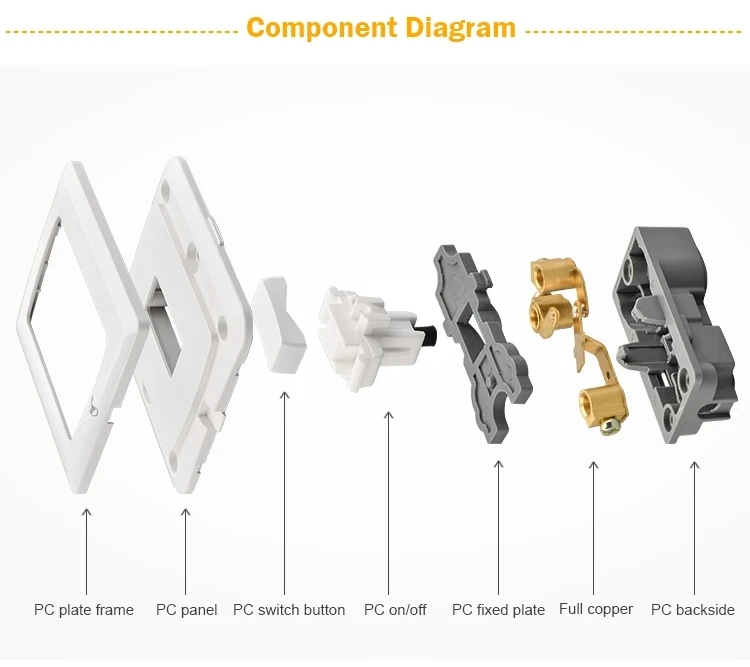 Component Diagram

PC plate frame PC panel PC switch button PC on/off PC fixed plate Full copper PC backside