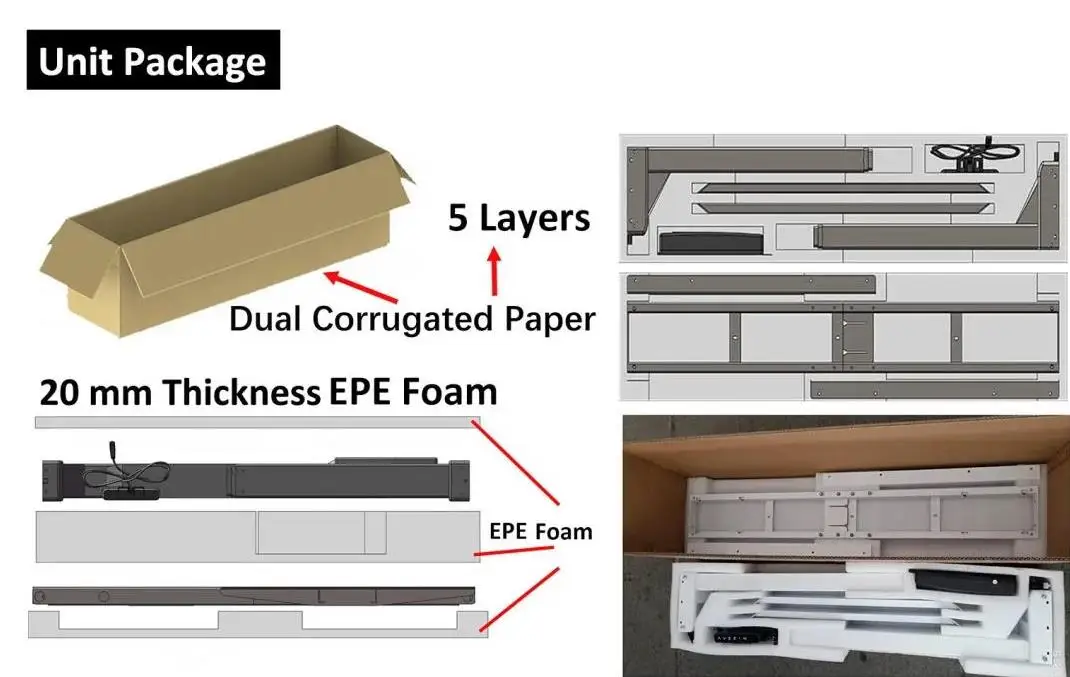 Unit Package

5 Layers

Dual Corrugated Paper

20 mm Thickness EPE Foam

EPE Foam